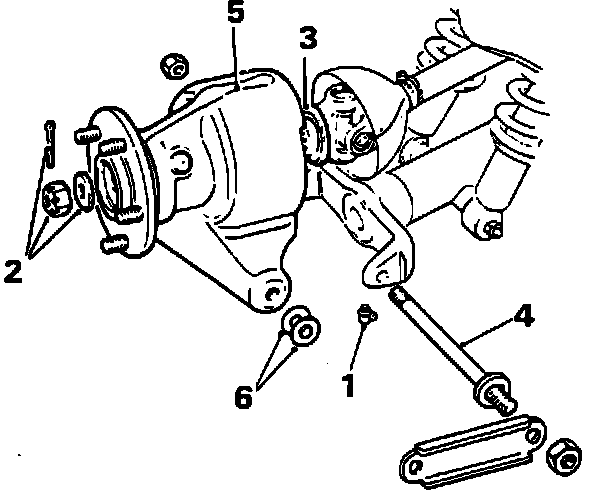 5
3
2
4
6
1