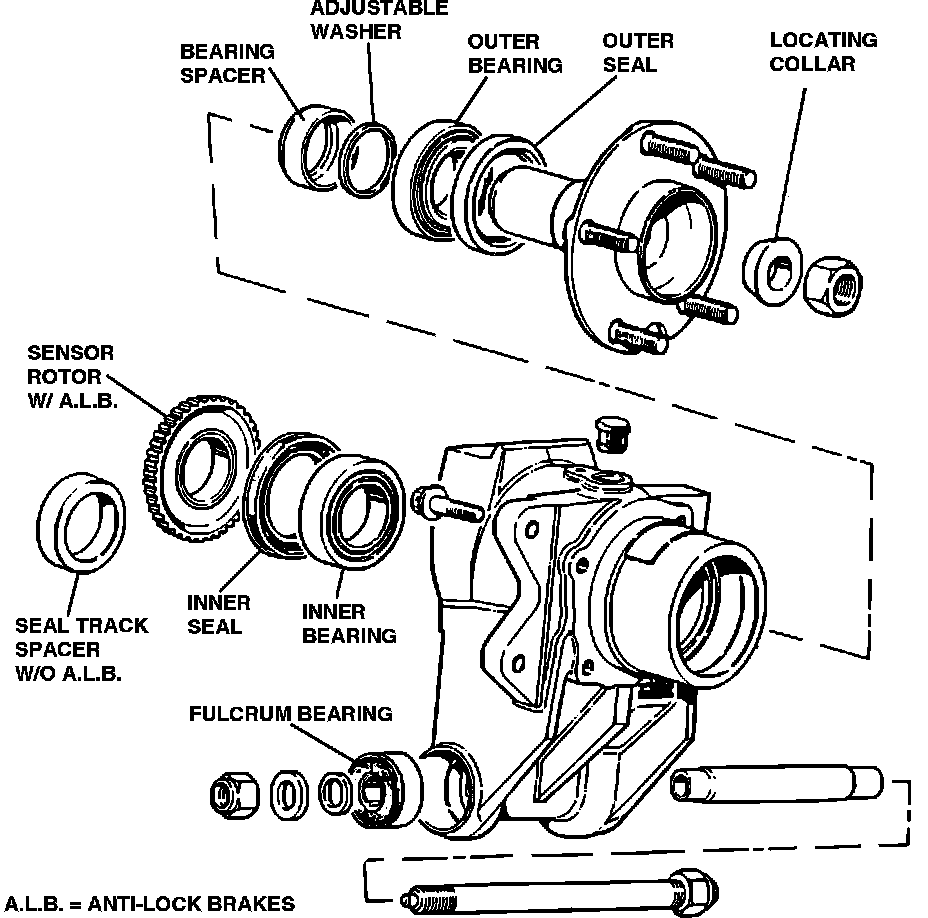 ADJUSTABLE WASHER

BEARING SPACER

OUTER BEARING

OUTER SEAL

LOCATING COLLAR

SENSOR ROTOR W/ A.L.B.

SEAL TRACK SPACER W/O A.L.B.

INNER SEAL

INNER BEARING

FULCRUM BEARING

A.L.B. = ANTI-LOCK BRAKES