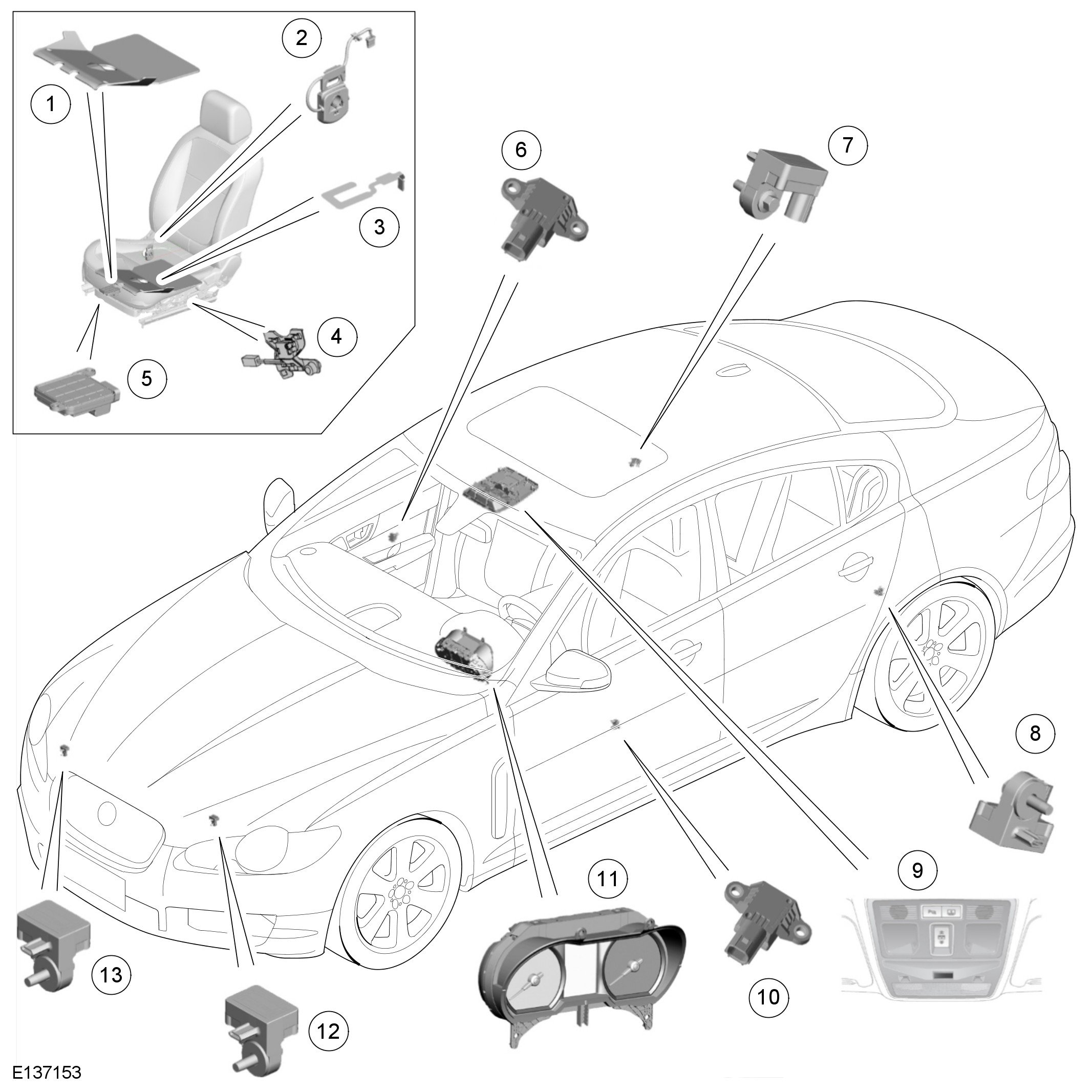 2
1
6
7
3
4
5
8
9
11
10
13
12
E137153