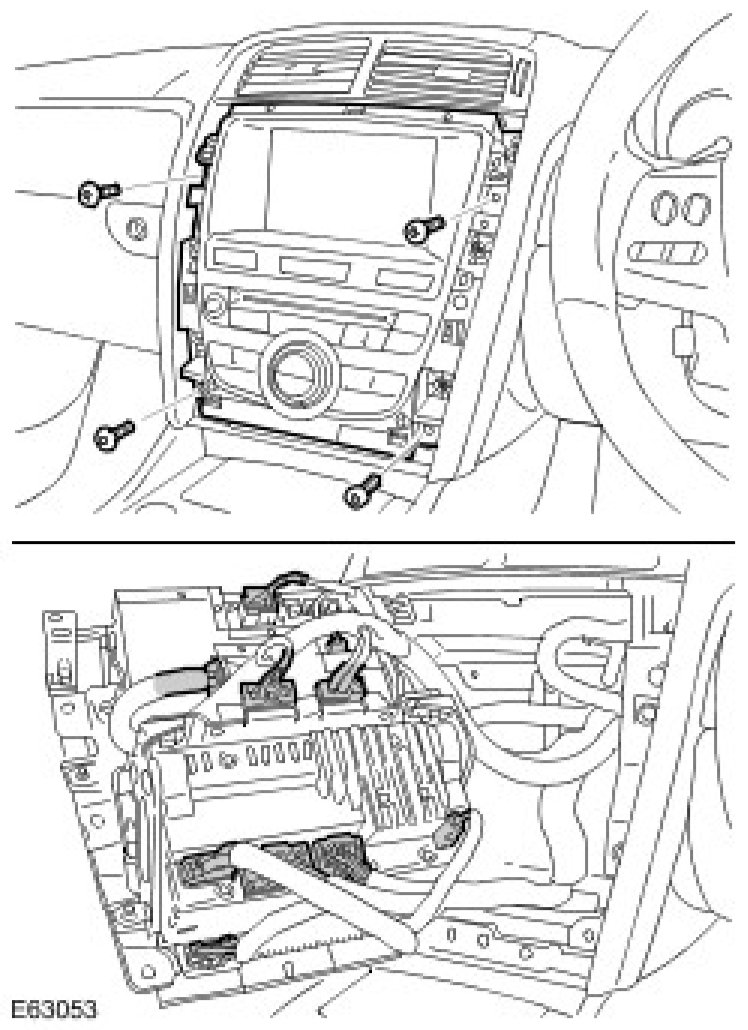 E63053