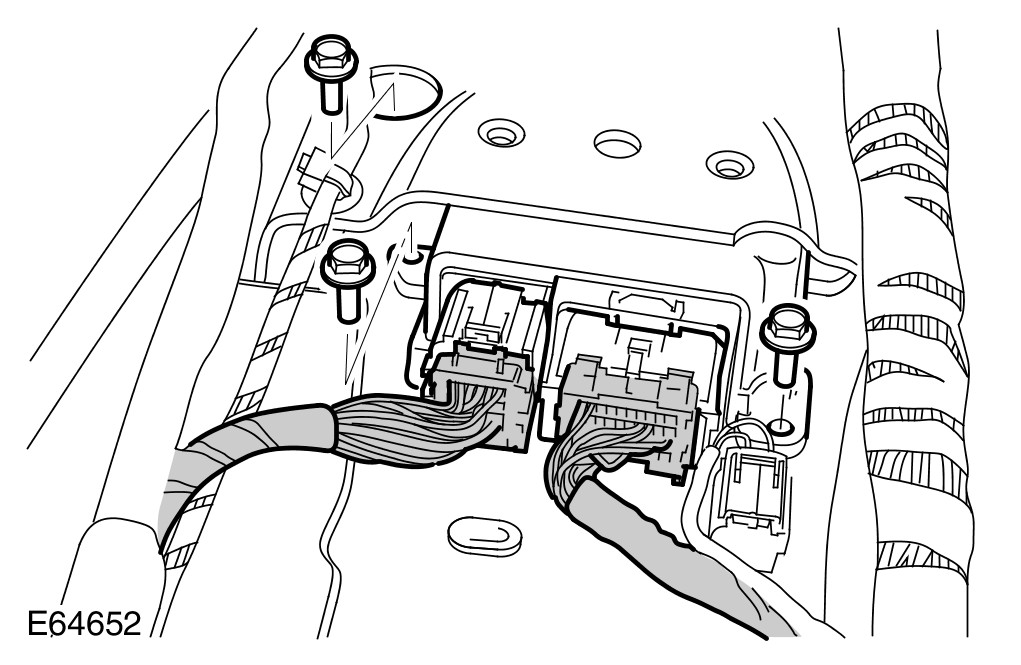 E64652