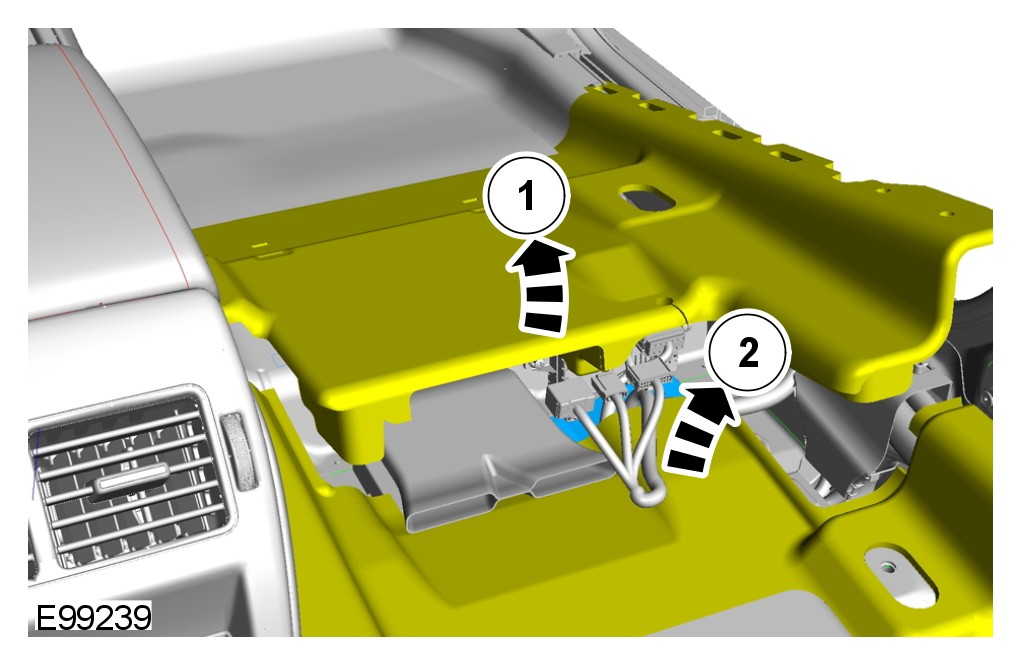 1
2
E99239