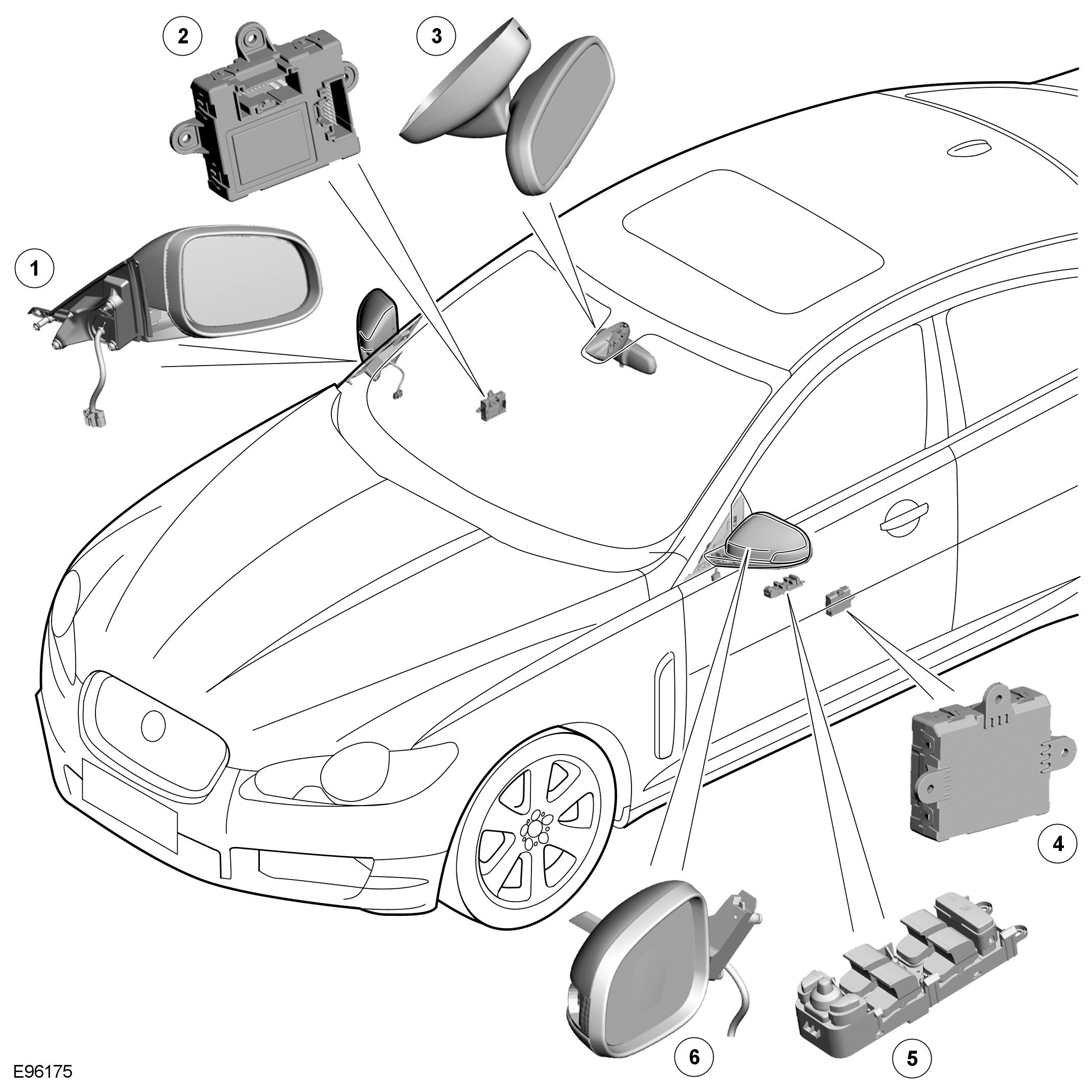 2
3
1
4
6
5
E96175