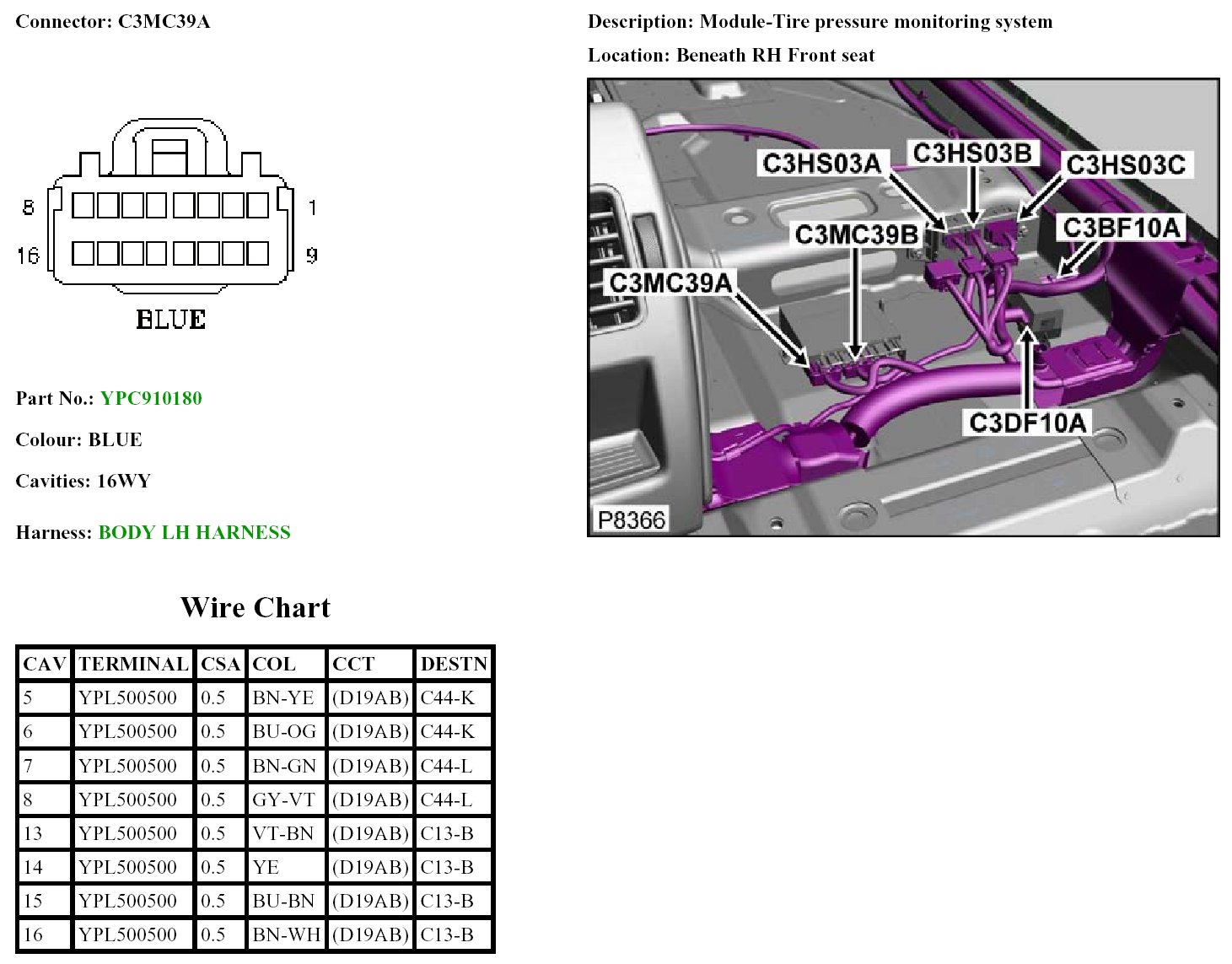 Connector: C3MC39A

8 1
16 9
BLUE

Part No.: YPC910180

Colour: BLUE

Cavities: 16WY

Harness: BODY LH HARNESS

Description: Module-Tire pressure monitoring system

Location: Beneath RH Front seat

C3HS03A
C3HS03B
C3HS03C
C3MC39B
C3BF10A
C3MC39A
C3DF10A
P8366

Wire Chart

| CAV | TERMINAL | CSA | COL | CCT | DESTN |
|---|---|---|---|---|---|
| 5 | YPL500500 | 0.5 | BN-YE | (D19AB) | C44-K |
| 6 | YPL500500 | 0.5 | BU-OG | (D19AB) | C44-K |
| 7 | YPL500500 | 0.5 | BN-GN | (D19AB) | C44-L |
| 8 | YPL500500 | 0.5 | GY-VT | (D19AB) | C44-L |
| 13 | YPL500500 | 0.5 | VT-BN | (D19AB) | C13-B |
| 14 | YPL500500 | 0.5 | YE | (D19AB) | C13-B |
| 15 | YPL500500 | 0.5 | BU-BN | (D19AB) | C13-B |
| 16 | YPL500500 | 0.5 | BN-WH | (D19AB) | C13-B |