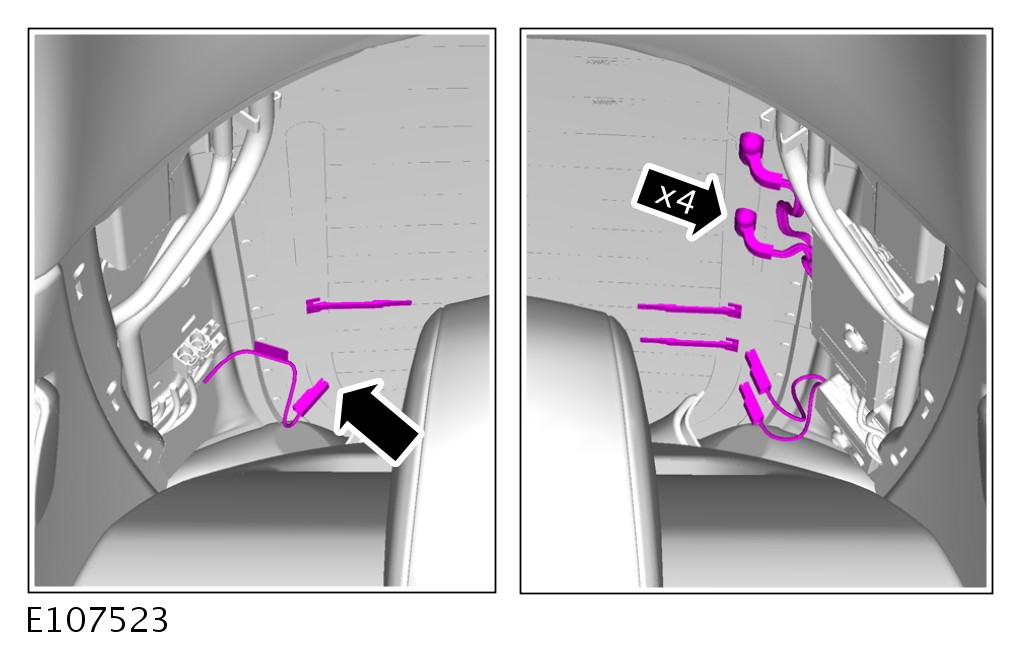 x4

E107523