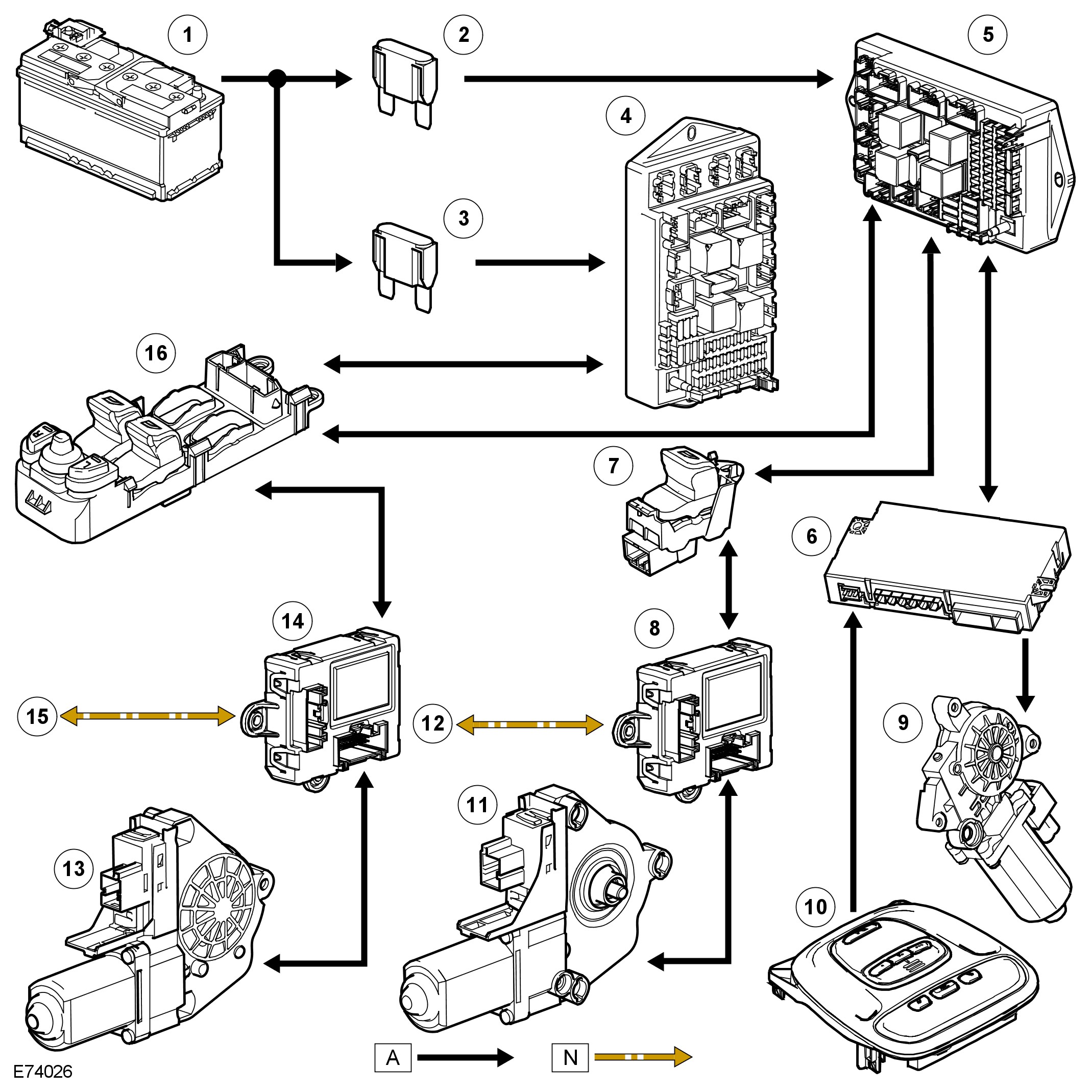 1
2
5
4
3
16
7
6
14
8
15
12
9
11
13
10
A
N
E74026