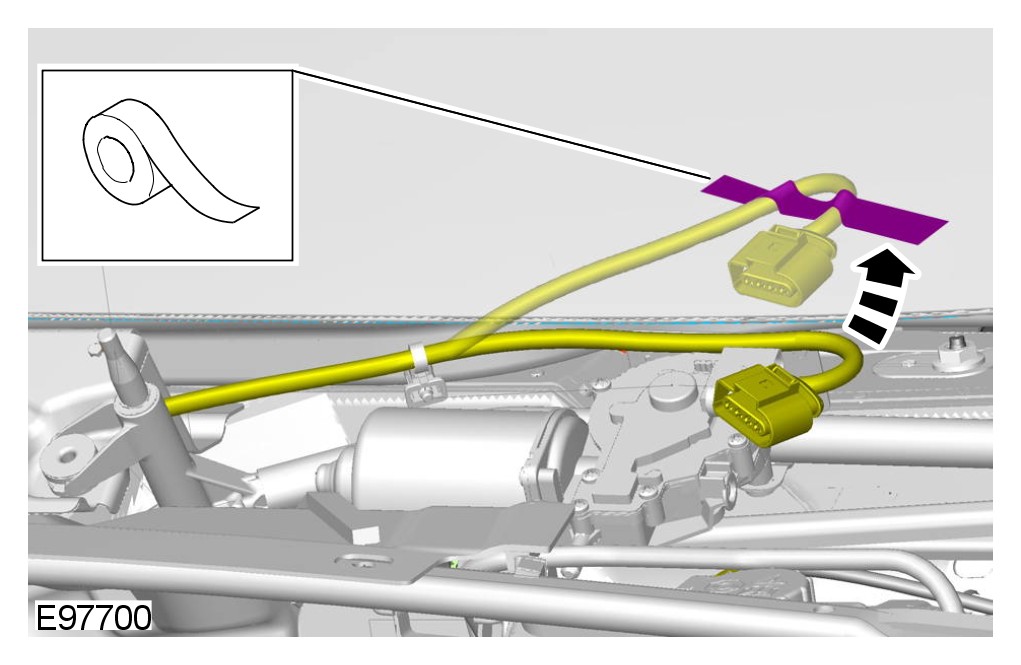 E97700