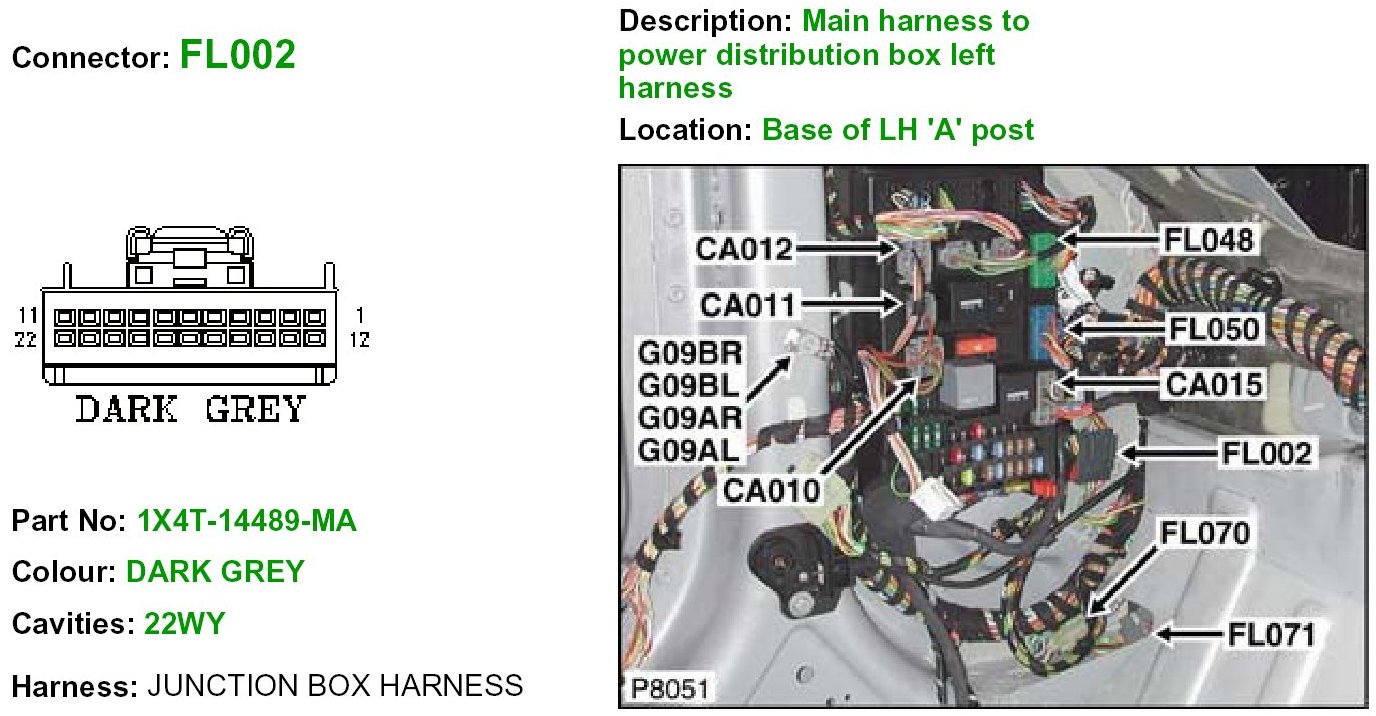 Connector: FL002

11
22
1
12
DARK GREY

Part No: 1X4T-14489-MA

Colour: DARK GREY

Cavities: 22WY

Harness: JUNCTION BOX HARNESS

Description: Main harness to power distribution box left harness

Location: Base of LH 'A' post

CA012
CA011
G09BR
G09BL
G09AR
G09AL
CA010
FL048
FL050
CA015
FL002
FL070
FL071
P8051