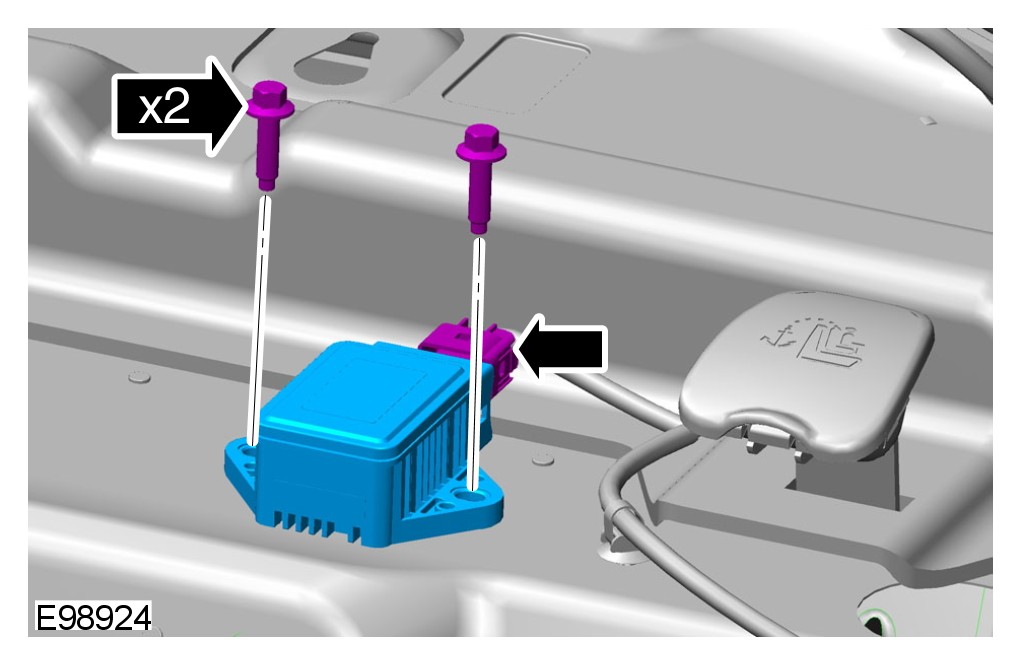 x2

E98924