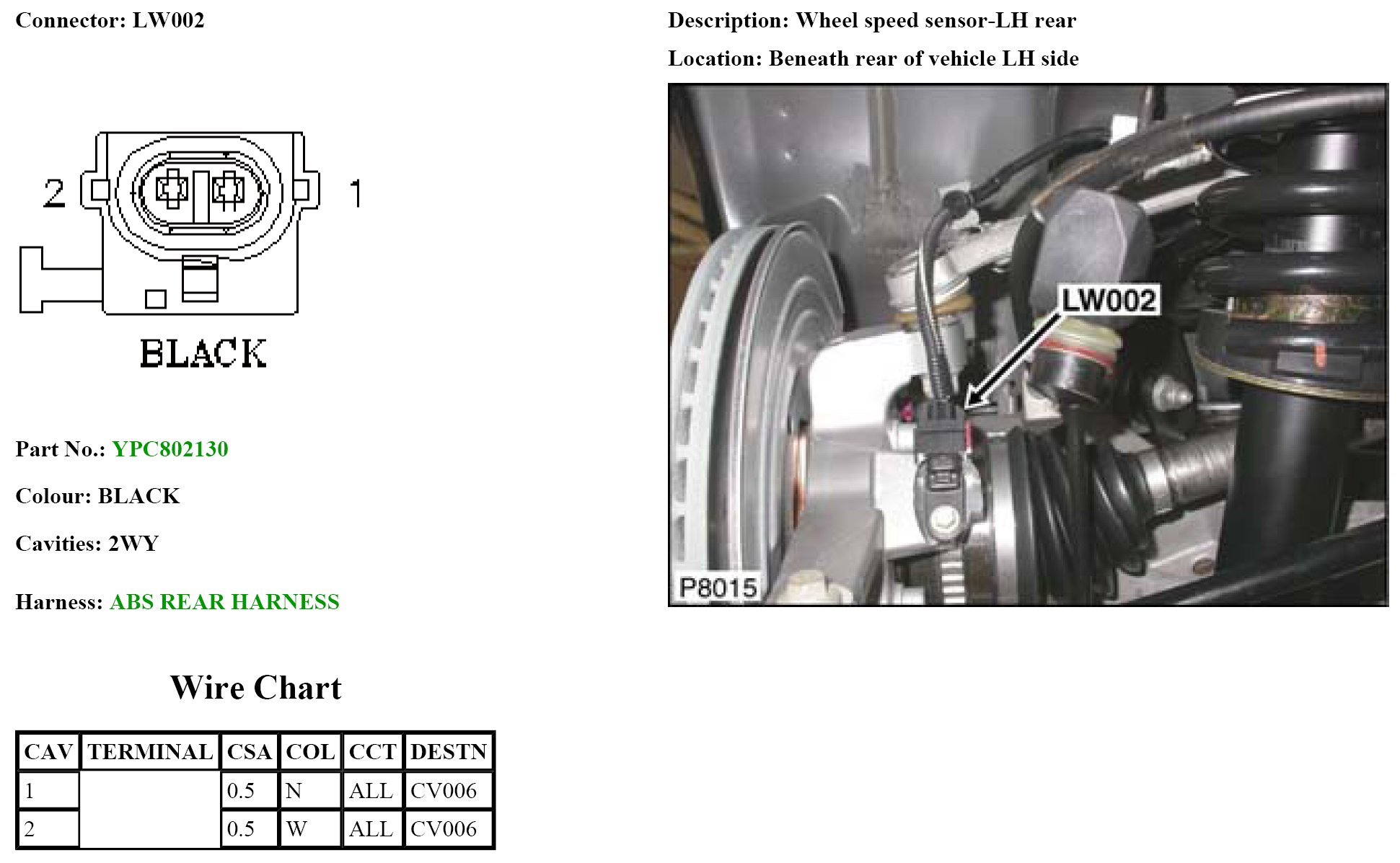 Connector: LW002

2 1

BLACK

Part No.: YPC802130

Colour: BLACK

Cavities: 2WY

Harness: ABS REAR HARNESS

Wire Chart

| CAV | TERMINAL | CSA | COL | CCT | DESTN |
|---|---|---|---|---|---|
| 1 | | 0.5 | N | ALL | CV006 |
| 2 | | 0.5 | W | ALL | CV006 |

Description: Wheel speed sensor-LH rear

Location: Beneath rear of vehicle LH side

LW002

P8015