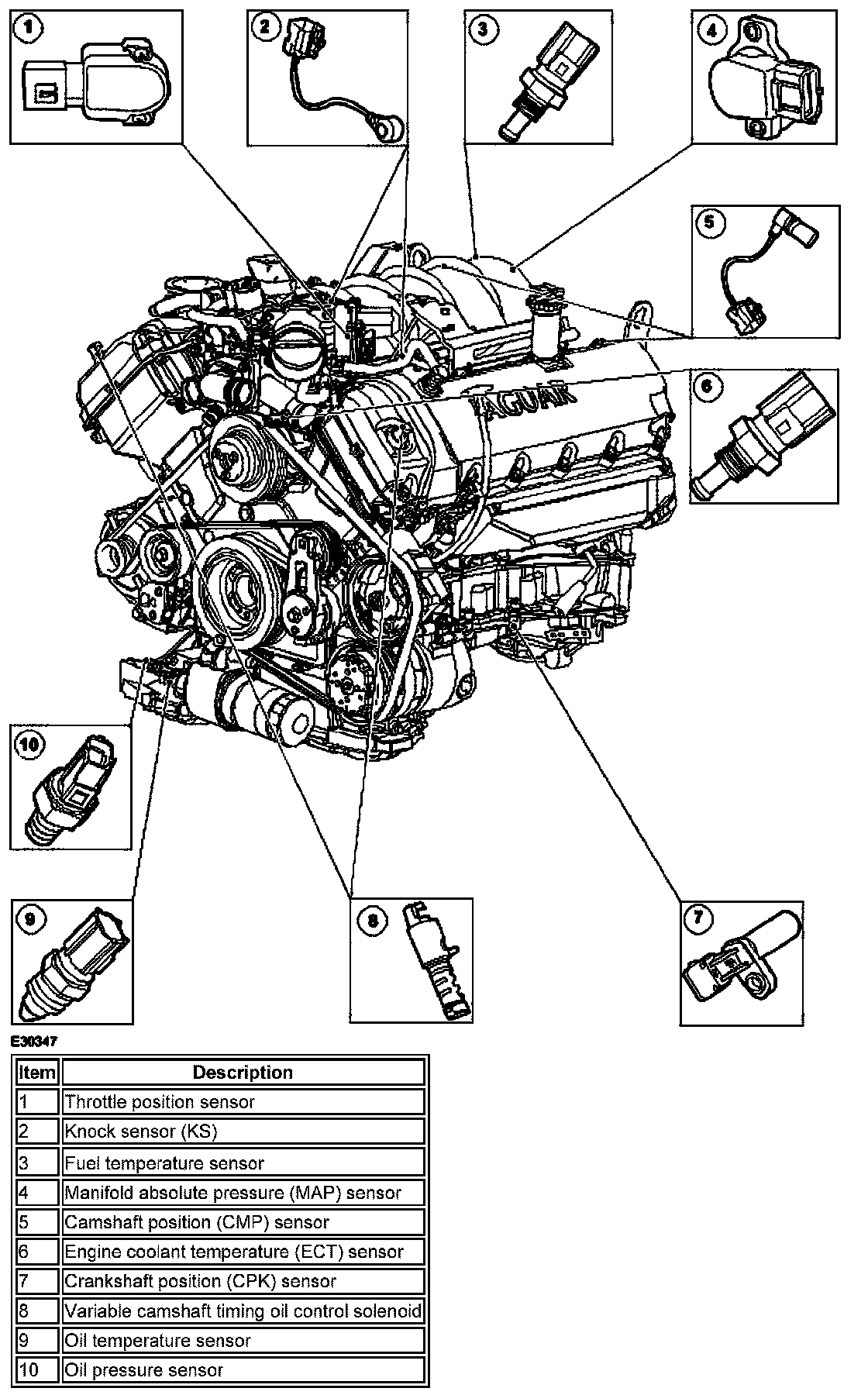 1

2

3

4

5

6

JAGUAR

10

9

8

7

E30347

| Item | Description |
|---|---|
| 1 | Throttle position sensor |
| 2 | Knock sensor (KS) |
| 3 | Fuel temperature sensor |
| 4 | Manifold absolute pressure (MAP) sensor |
| 5 | Camshaft position (CMP) sensor |
| 6 | Engine coolant temperature (ECT) sensor |
| 7 | Crankshaft position (CPK) sensor |
| 8 | Variable camshaft timing oil control solenoid |
| 9 | Oil temperature sensor |
| 10 | Oil pressure sensor |