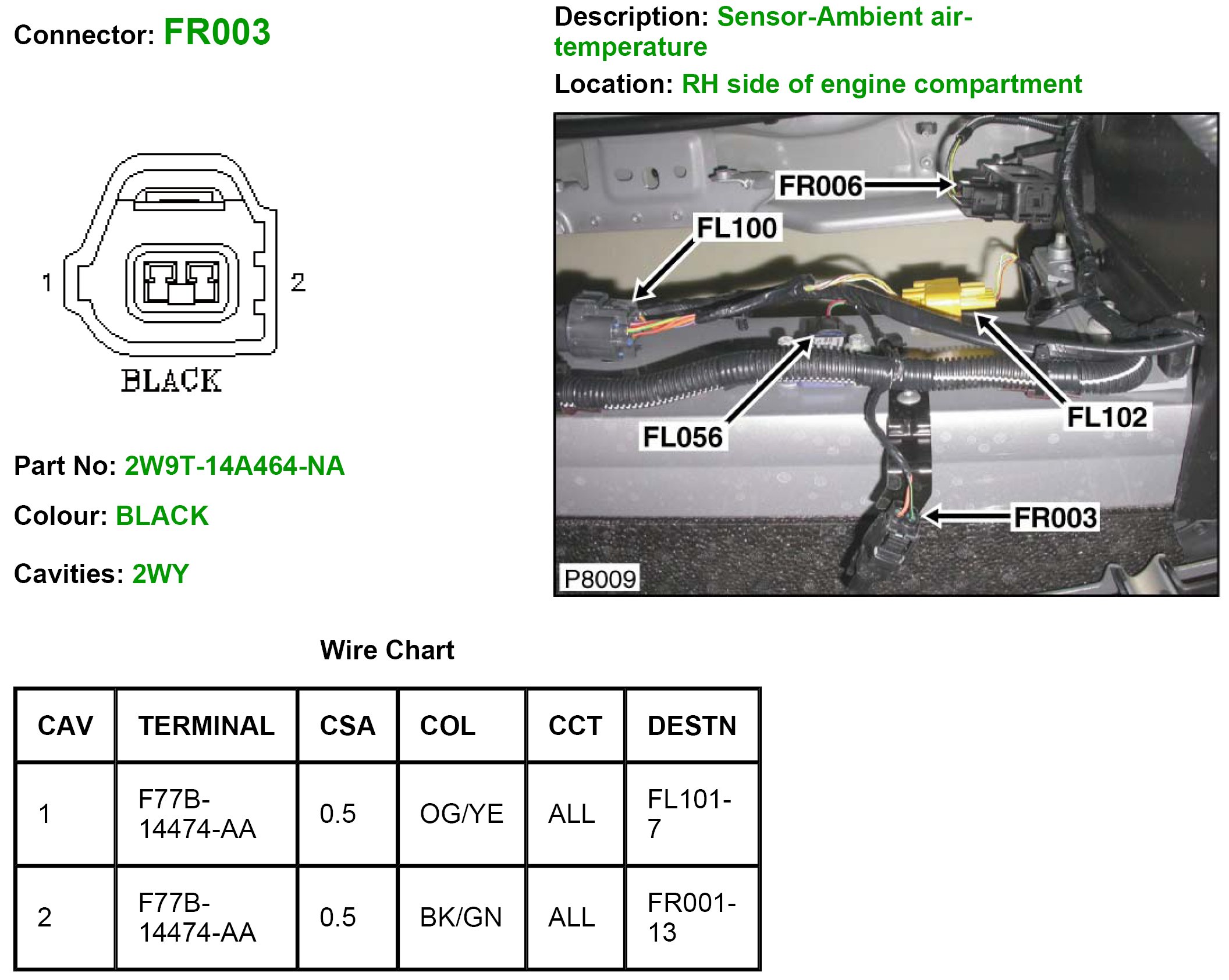 Connector: FR003

Description: Sensor-Ambient air-temperature

Location: RH side of engine compartment

1
2
BLACK

FR006
FL100
FL056
FL102
FR003
P8009

Part No: 2W9T-14A464-NA

Colour: BLACK

Cavities: 2WY

Wire Chart

| CAV | TERMINAL | CSA | COL | CCT | DESTN |
|---|---|---|---|---|---|
| 1 | F77B-14474-AA | 0.5 | OG/YE | ALL | FL101-7 |
| 2 | F77B-14474-AA | 0.5 | BK/GN | ALL | FR001-13 |