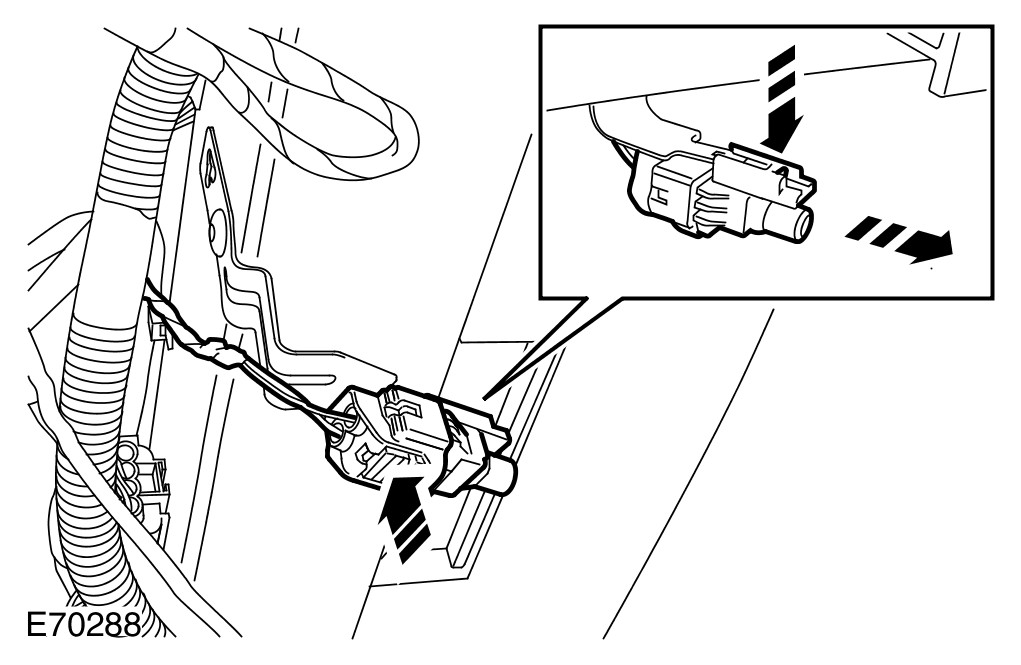 E70288