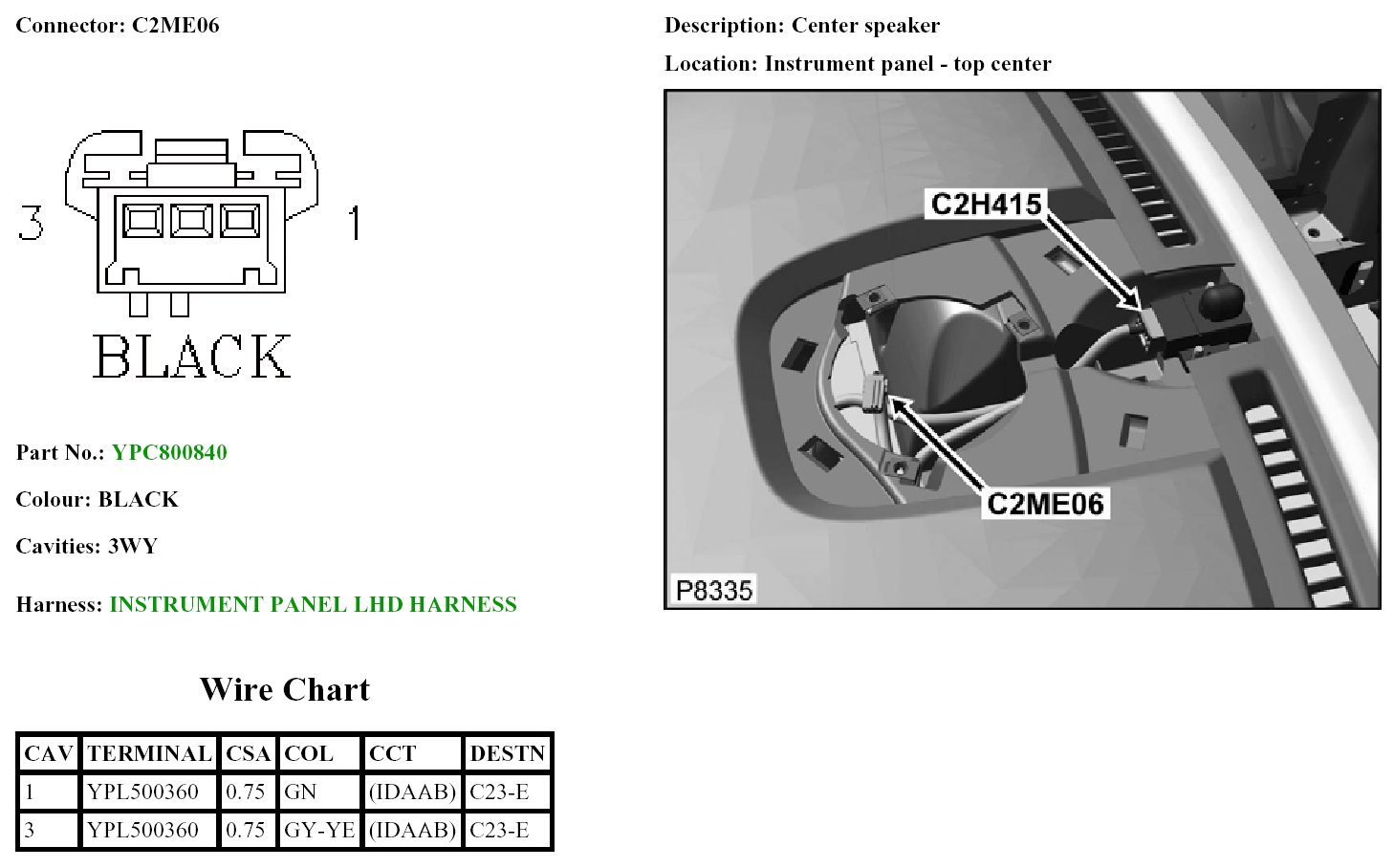 Connector: C2ME06

3

1

BLACK

Part No.: YPC800840

Colour: BLACK

Cavities: 3WY

Harness: INSTRUMENT PANEL LHD HARNESS

Wire Chart

| CAV | TERMINAL | CSA | COL | CCT | DESTN |
|---|---|---|---|---|---|
| 1 | YPL500360 | 0.75 | GN | (IDAAB) | C23-E |
| 3 | YPL500360 | 0.75 | GY-YE | (IDAAB) | C23-E |

Description: Center speaker

Location: Instrument panel - top center

C2H415

C2ME06

P8335