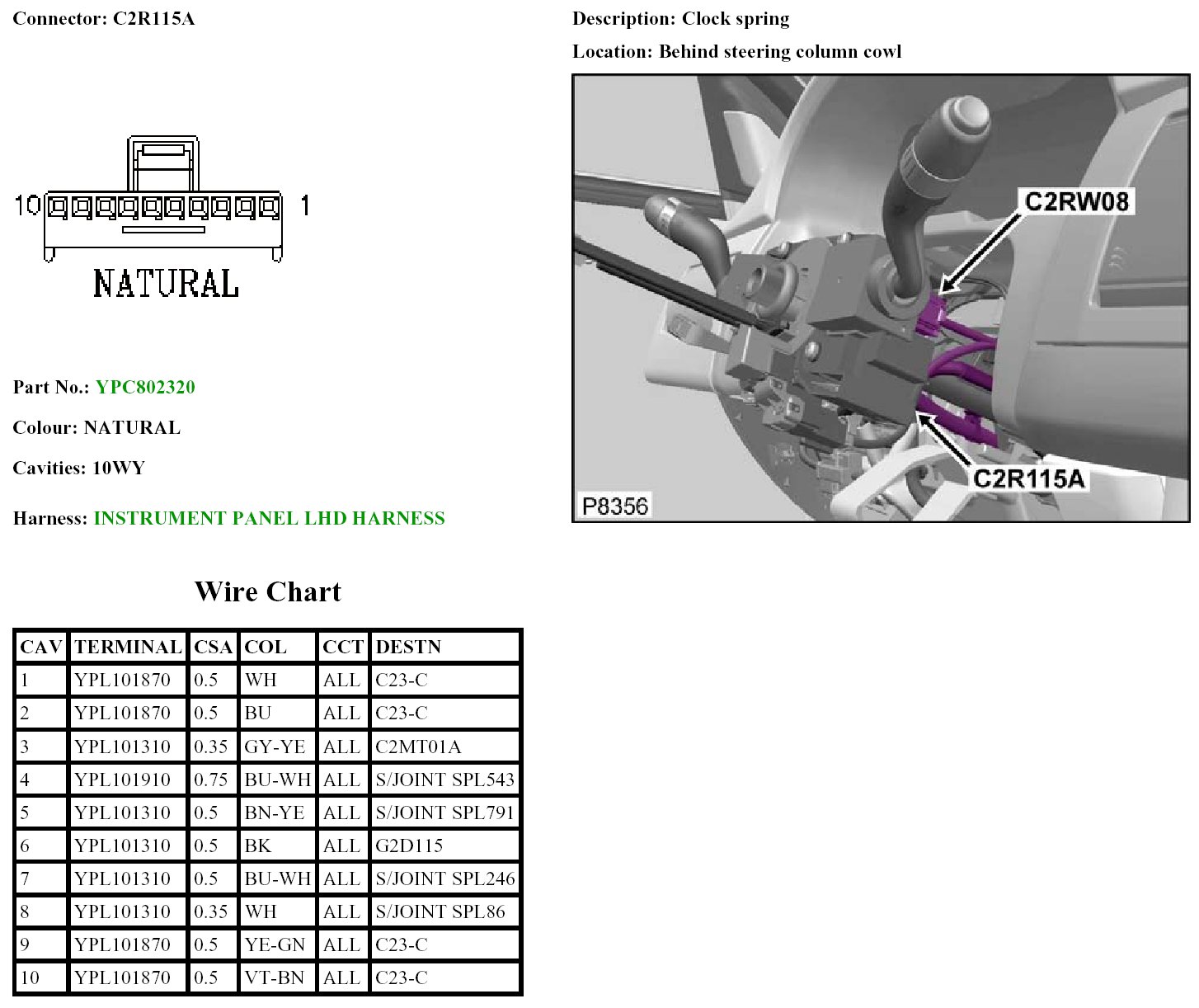 Connector: C2R115A

10 1

NATURAL

Part No.: YPC802320

Colour: NATURAL

Cavities: 10WY

Harness: INSTRUMENT PANEL LHD HARNESS

Description: Clock spring

Location: Behind steering column cowl

C2RW08

C2R115A

P8356

Wire Chart

| CAV | TERMINAL | CSA | COL | CCT | DESTN |
|---|---|---|---|---|---|
| 1 | YPL101870 | 0.5 | WH | ALL | C23-C |
| 2 | YPL101870 | 0.5 | BU | ALL | C23-C |
| 3 | YPL101310 | 0.35 | GY-YE | ALL | C2MT01A |
| 4 | YPL101910 | 0.75 | BU-WH | ALL | S/JOINT SPL543 |
| 5 | YPL101310 | 0.5 | BN-YE | ALL | S/JOINT SPL791 |
| 6 | YPL101310 | 0.5 | BK | ALL | G2D115 |
| 7 | YPL101310 | 0.5 | BU-WH | ALL | S/JOINT SPL246 |
| 8 | YPL101310 | 0.35 | WH | ALL | S/JOINT SPL86 |
| 9 | YPL101870 | 0.5 | YE-GN | ALL | C23-C |
| 10 | YPL101870 | 0.5 | VT-BN | ALL | C23-C |