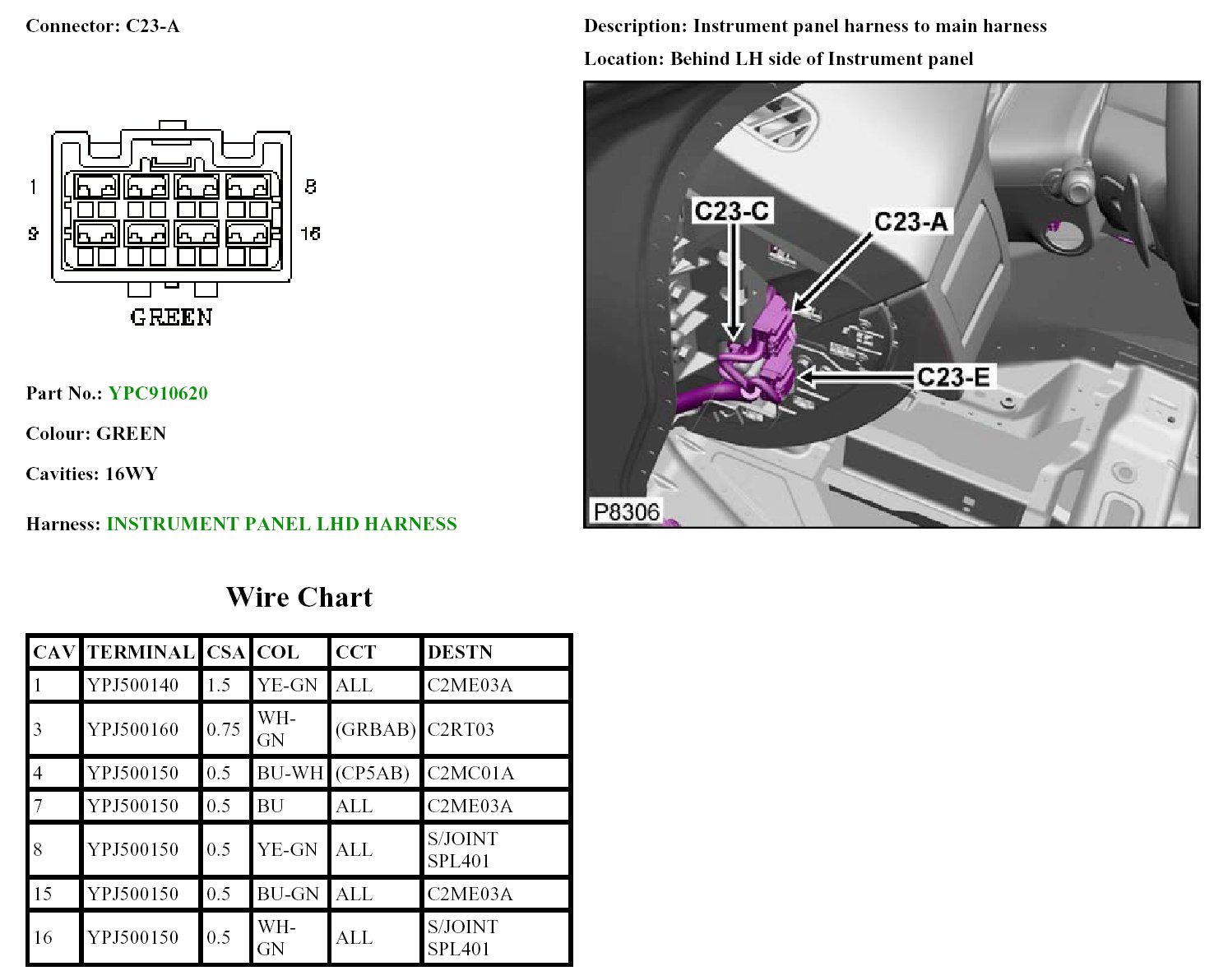 Connector: C23-A

1 8
9 16
GREEN

Part No.: YPC910620

Colour: GREEN

Cavities: 16WY

Harness: INSTRUMENT PANEL LHD HARNESS

Description: Instrument panel harness to main harness

Location: Behind LH side of Instrument panel

C23-C
C23-A
C23-E
P8306

Wire Chart

| CAV | TERMINAL | CSA | COL | CCT | DESTN |
|---|---|---|---|---|---|
| 1 | YPJ500140 | 1.5 | YE-GN | ALL | C2ME03A |
| 3 | YPJ500160 | 0.75 | WH-GN | (GRBAB) | C2RT03 |
| 4 | YPJ500150 | 0.5 | BU-WH | (CP5AB) | C2MC01A |
| 7 | YPJ500150 | 0.5 | BU | ALL | C2ME03A |
| 8 | YPJ500150 | 0.5 | YE-GN | ALL | S/JOINT SPL401 |
| 15 | YPJ500150 | 0.5 | BU-GN | ALL | C2ME03A |
| 16 | YPJ500150 | 0.5 | WH-GN | ALL | S/JOINT SPL401 |