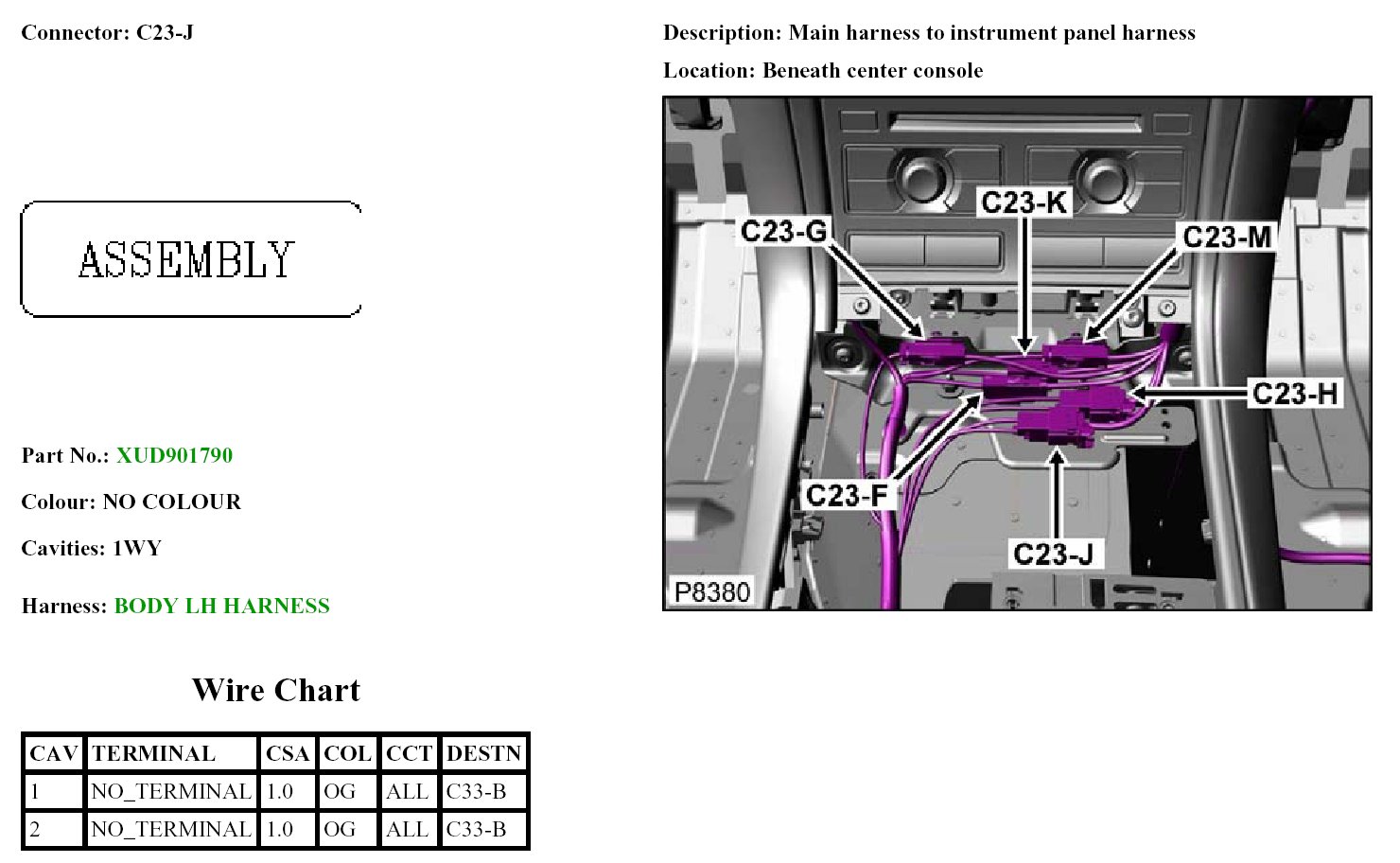 Connector: C23-J

ASSEMBLY

Part No.: XUD901790

Colour: NO COLOUR

Cavities: 1WY

Harness: BODY LH HARNESS

Wire Chart

| CAV | TERMINAL | CSA | COL | CCT | DESTN |
|---|---|---|---|---|---|
| 1 | NO_TERMINAL | 1.0 | OG | ALL | C33-B |
| 2 | NO_TERMINAL | 1.0 | OG | ALL | C33-B |

Description: Main harness to instrument panel harness

Location: Beneath center console

C23-K
C23-G
C23-M
C23-H
C23-F
C23-J
P8380