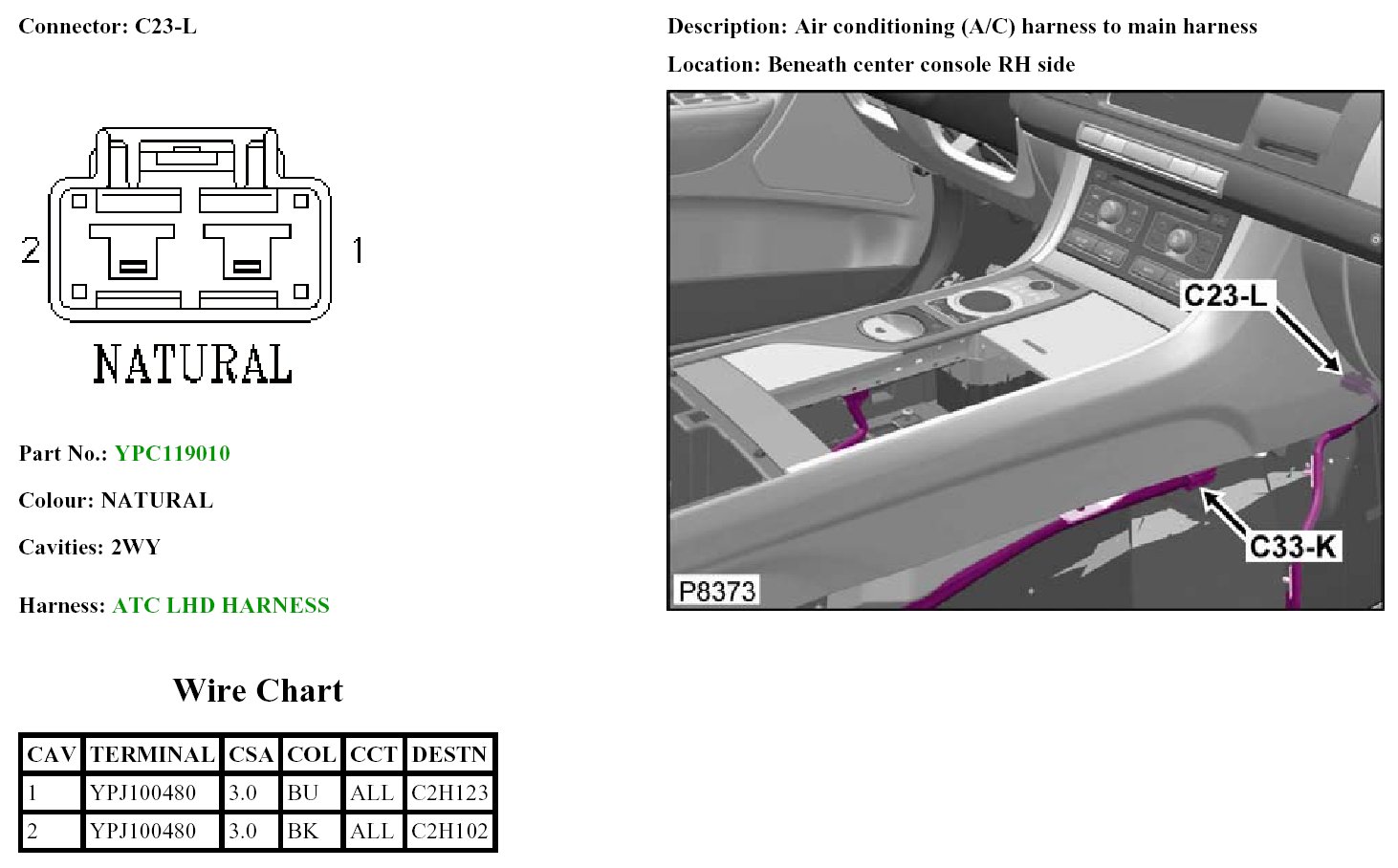 Connector: C23-L

2 1

NATURAL

Part No.: YPC119010

Colour: NATURAL

Cavities: 2WY

Harness: ATC LHD HARNESS

Wire Chart

| CAV | TERMINAL | CSA | COL | CCT | DESTN |
|---|---|---|---|---|---|
| 1 | YPJ100480 | 3.0 | BU | ALL | C2H123 |
| 2 | YPJ100480 | 3.0 | BK | ALL | C2H102 |

Description: Air conditioning (A/C) harness to main harness

Location: Beneath center console RH side

C23-L

C33-K

P8373