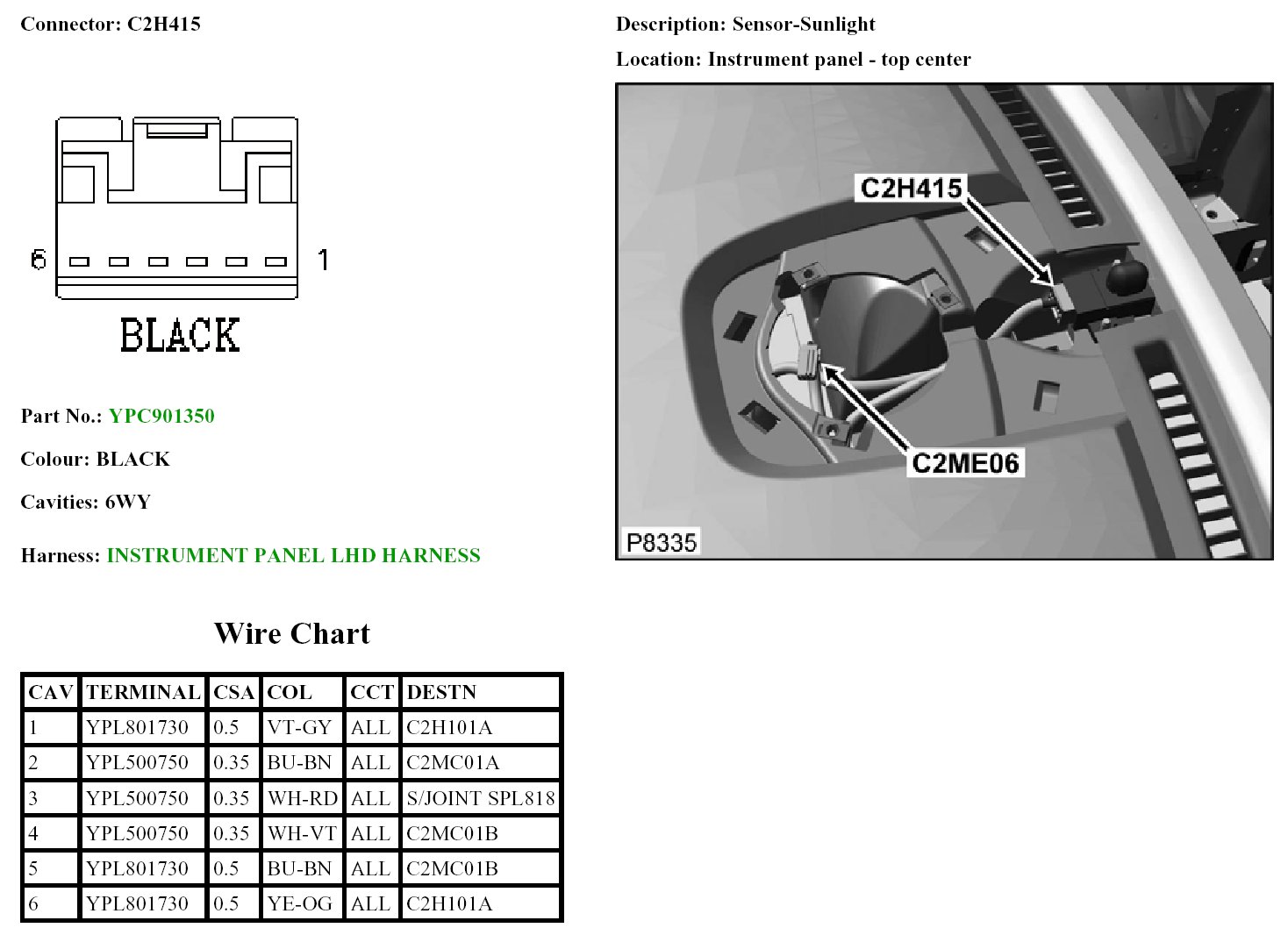 Connector: C2H415

6

1

BLACK

Part No.: YPC901350

Colour: BLACK

Cavities: 6WY

Harness: INSTRUMENT PANEL LHD HARNESS

Description: Sensor-Sunlight

Location: Instrument panel - top center

C2H415

C2ME06

P8335

Wire Chart

| CAV | TERMINAL | CSA | COL | CCT | DESTN |
|---|---|---|---|---|---|
| 1 | YPL801730 | 0.5 | VT-GY | ALL | C2H101A |
| 2 | YPL500750 | 0.35 | BU-BN | ALL | C2MC01A |
| 3 | YPL500750 | 0.35 | WH-RD | ALL | S/JOINT SPL818 |
| 4 | YPL500750 | 0.35 | WH-VT | ALL | C2MC01B |
| 5 | YPL801730 | 0.5 | BU-BN | ALL | C2MC01B |
| 6 | YPL801730 | 0.5 | YE-OG | ALL | C2H101A |