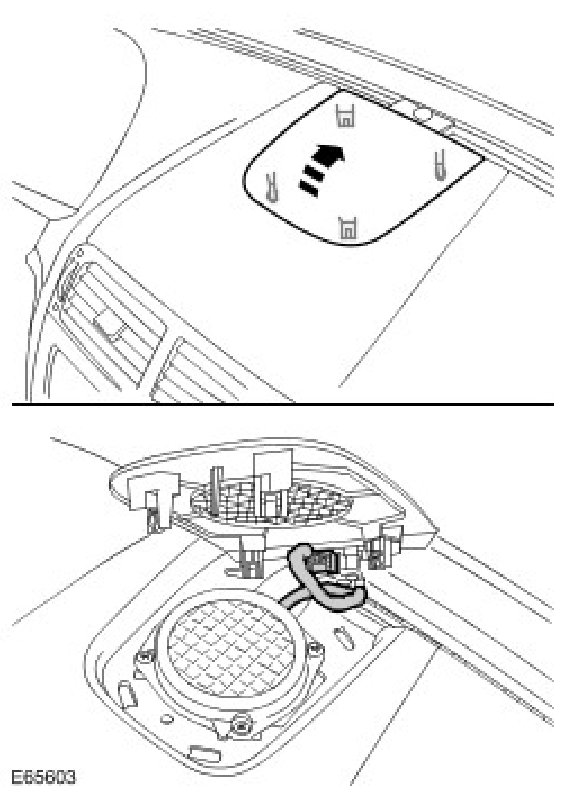 E65603