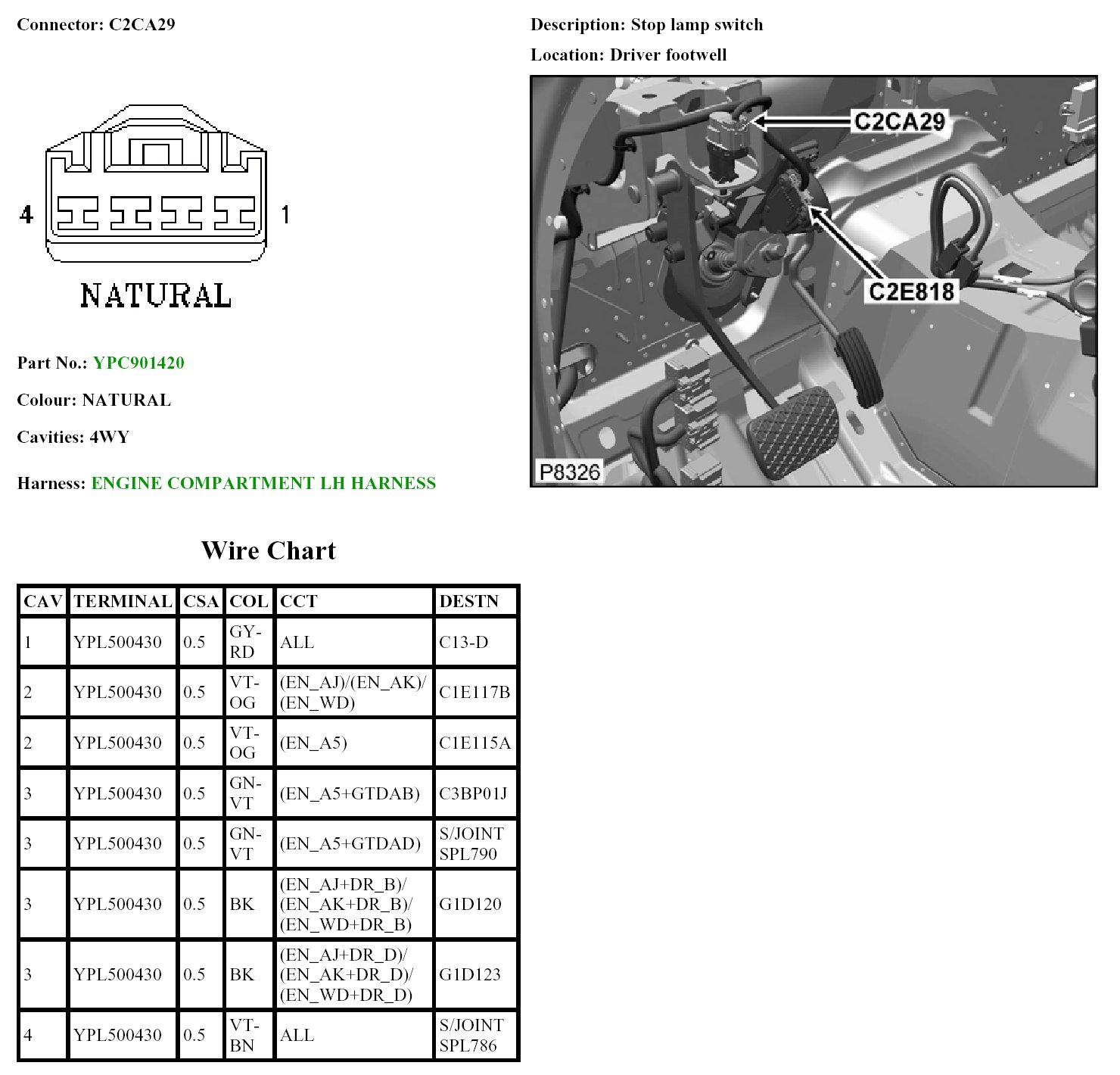 Connector: C2CA29

4 1

NATURAL

Part No.: YPC901420

Colour: NATURAL

Cavities: 4WY

Harness: ENGINE COMPARTMENT LH HARNESS

Description: Stop lamp switch

Location: Driver footwell

C2CA29

C2E818

P8326

Wire Chart

| CAV | TERMINAL | CSA | COL | CCT | DESTN |
|---|---|---|---|---|---|
| 1 | YPL500430 | 0.5 | GY-RD | ALL | C13-D |
| 2 | YPL500430 | 0.5 | VT-OG | (EN_AJ)/(EN_AK)/(EN_WD) | C1E117B |
| 2 | YPL500430 | 0.5 | VT-OG | (EN_A5) | C1E115A |
| 3 | YPL500430 | 0.5 | GN-VT | (EN_A5+GTDAB) | C3BP01J |
| 3 | YPL500430 | 0.5 | GN-VT | (EN_A5+GTDAD) | S/JOINT SPL790 |
| 3 | YPL500430 | 0.5 | BK | (EN_AJ+DR_B)/(EN_AK+DR_B)/(EN_WD+DR_B) | G1D120 |
| 3 | YPL500430 | 0.5 | BK | (EN_AJ+DR_D)/(EN_AK+DR_D)/(EN_WD+DR_D) | G1D123 |
| 4 | YPL500430 | 0.5 | VT-BN | ALL | S/JOINT SPL786 |