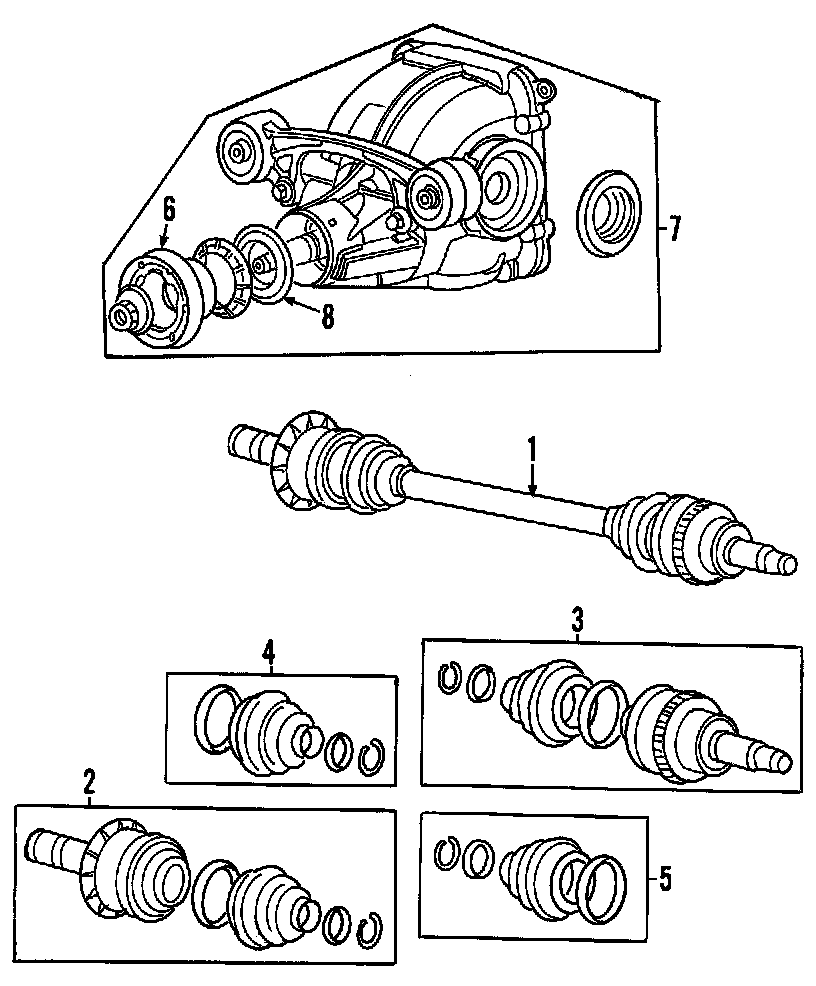 6
7
8
1
3
4
2
5