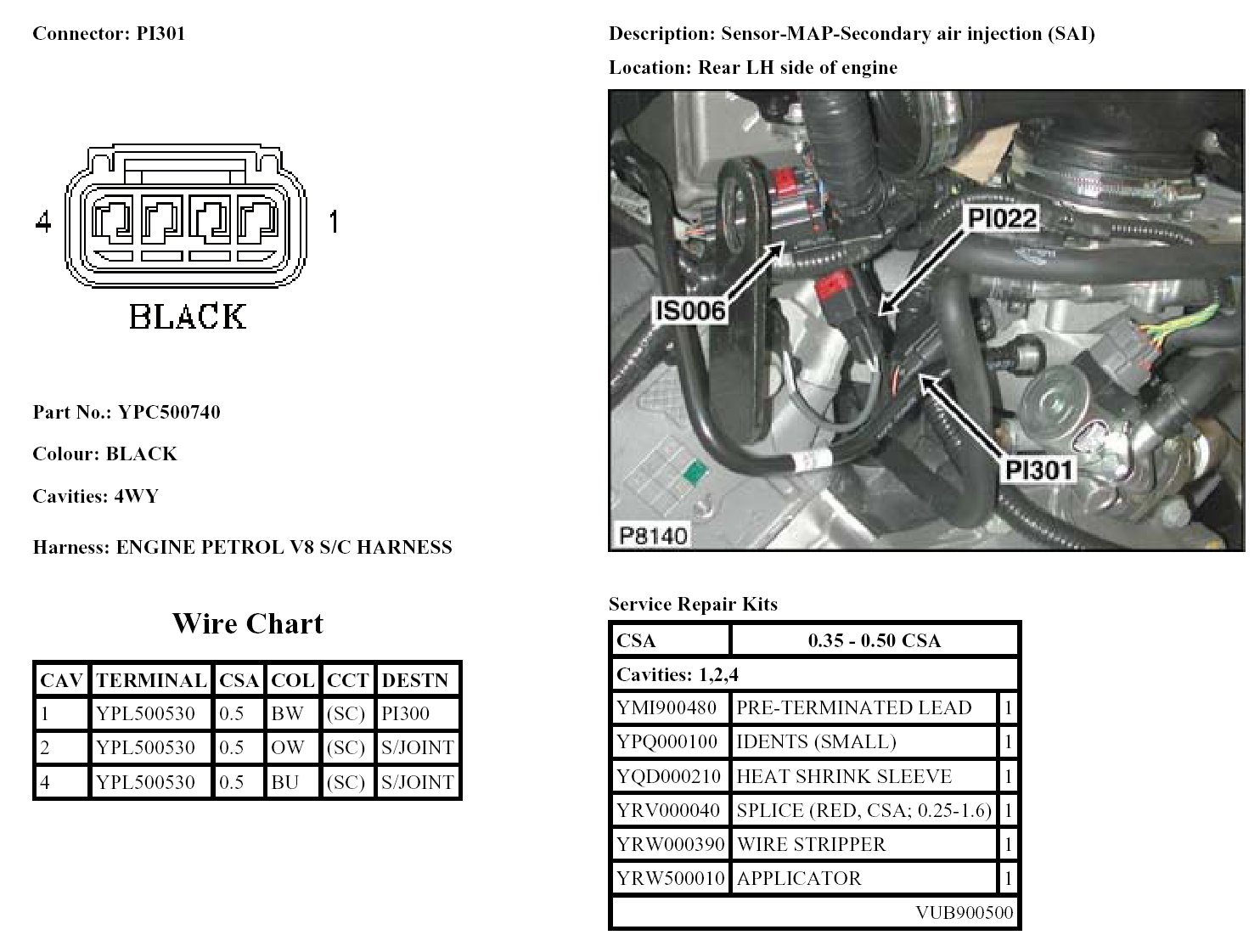 Connector: PI301

4 1

BLACK

Part No.: YPC500740

Colour: BLACK

Cavities: 4WY

Harness: ENGINE PETROL V8 S/C HARNESS

Wire Chart

| CAV | TERMINAL | CSA | COL | CCT | DESTN |
|---|---|---|---|---|---|
| 1 | YPL500530 | 0.5 | BW | (SC) | PI300 |
| 2 | YPL500530 | 0.5 | OW | (SC) | S/JOINT |
| 4 | YPL500530 | 0.5 | BU | (SC) | S/JOINT |

Description: Sensor-MAP-Secondary air injection (SAI)

Location: Rear LH side of engine

PI022

IS006

PI301

P8140

Service Repair Kits

| CSA | 0.35 - 0.50 CSA | |
|---|---|---|
| Cavities: 1,2,4 | | |
| YMI900480 | PRE-TERMINATED LEAD | 1 |
| YPQ000100 | IDENTS (SMALL) | 1 |
| YQD000210 | HEAT SHRINK SLEEVE | 1 |
| YRV000040 | SPLICE (RED, CSA; 0.25-1.6) | 1 |
| YRW000390 | WIRE STRIPPER | 1 |
| YRW500010 | APPLICATOR | 1 |
| | | VUB900500 |