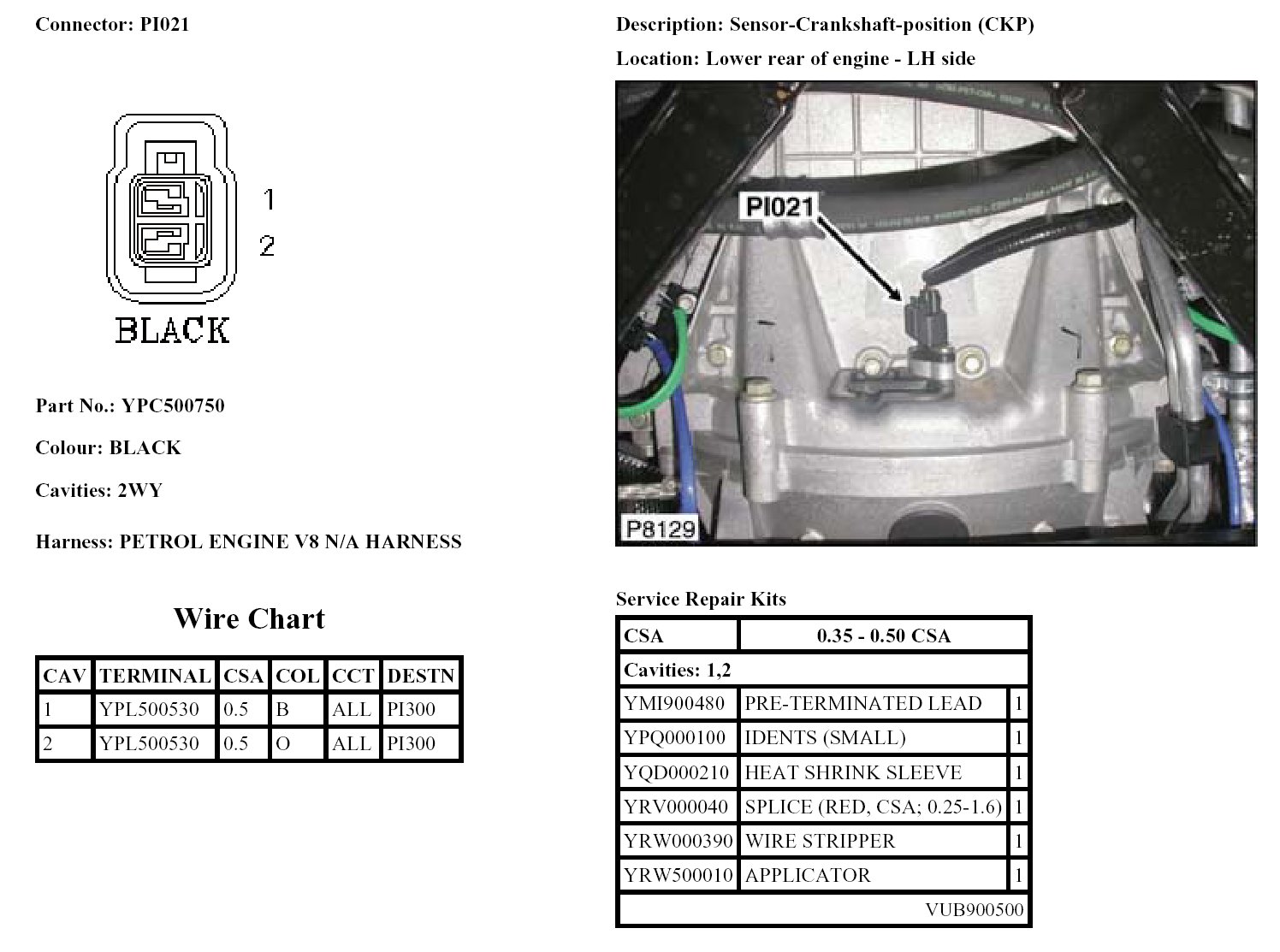 Connector: PI021

1
2
BLACK

Part No.: YPC500750

Colour: BLACK

Cavities: 2WY

Harness: PETROL ENGINE V8 N/A HARNESS

Wire Chart

| CAV | TERMINAL | CSA | COL | CCT | DESTN |
|---|---|---|---|---|---|
| 1 | YPL500530 | 0.5 | B | ALL | PI300 |
| 2 | YPL500530 | 0.5 | O | ALL | PI300 |

Description: Sensor-Crankshaft-position (CKP)

Location: Lower rear of engine - LH side

PI021

P8129

Service Repair Kits

| CSA | 0.35 - 0.50 CSA | |
|---|---|---|
| Cavities: 1,2 | | |
| YMI900480 | PRE-TERMINATED LEAD | 1 |
| YPQ000100 | IDENTS (SMALL) | 1 |
| YQD000210 | HEAT SHRINK SLEEVE | 1 |
| YRV000040 | SPLICE (RED, CSA; 0.25-1.6) | 1 |
| YRW000390 | WIRE STRIPPER | 1 |
| YRW500010 | APPLICATOR | 1 |
| | | VUB900500 |