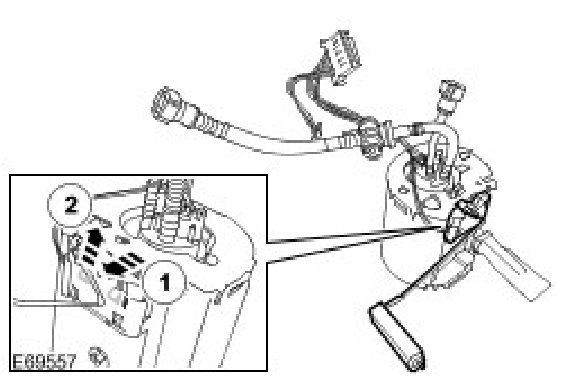 2

1

E69557