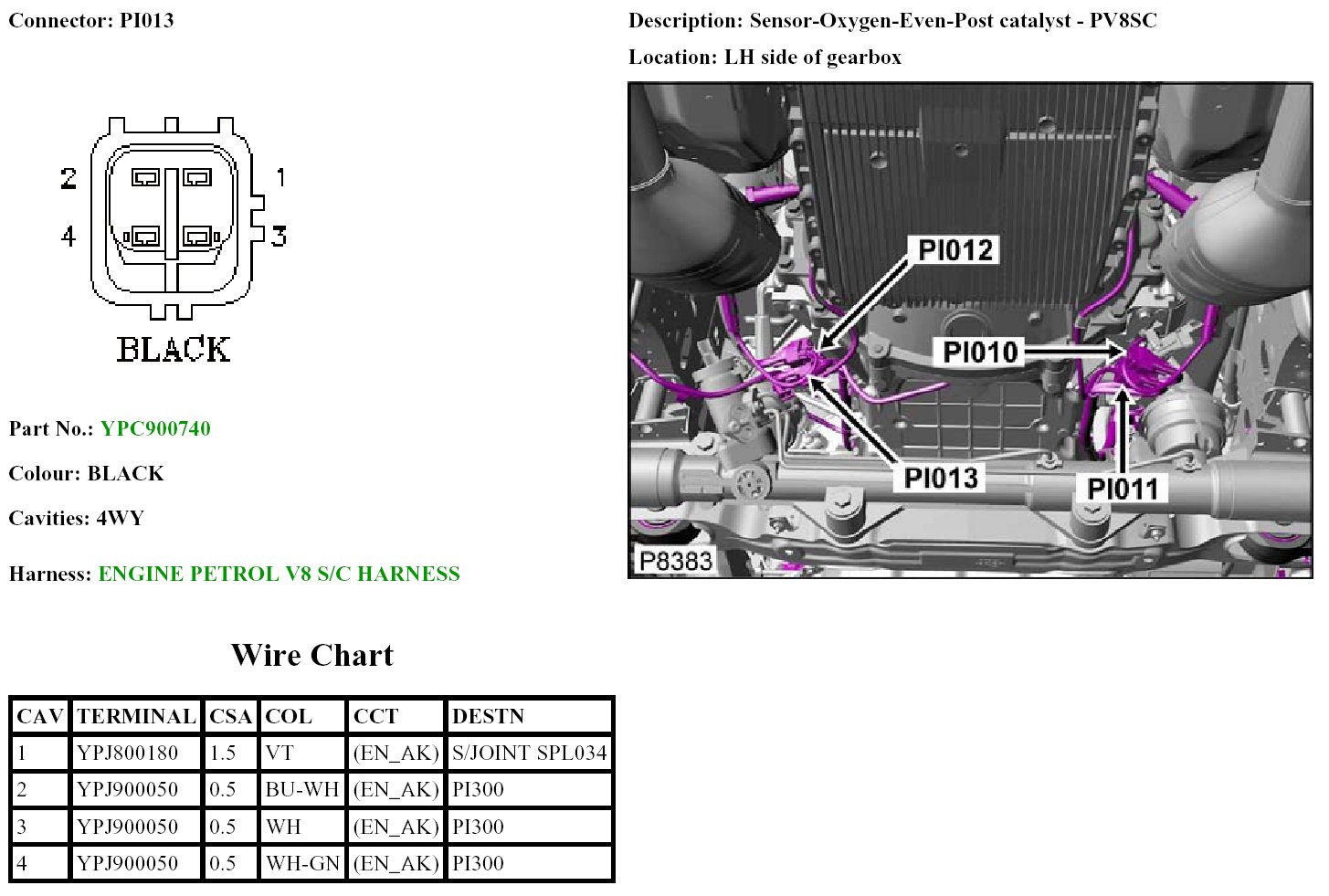 Connector: PI013

2 1
4 3

BLACK

Part No.: YPC900740

Colour: BLACK

Cavities: 4WY

Harness: ENGINE PETROL V8 S/C HARNESS

Description: Sensor-Oxygen-Even-Post catalyst - PV8SC

Location: LH side of gearbox

PI012
PI010
PI013
PI011
P8383

Wire Chart

| CAV | TERMINAL | CSA | COL | CCT | DESTN |
|---|---|---|---|---|---|
| 1 | YPJ800180 | 1.5 | VT | (EN_AK) | S/JOINT SPL034 |
| 2 | YPJ900050 | 0.5 | BU-WH | (EN_AK) | PI300 |
| 3 | YPJ900050 | 0.5 | WH | (EN_AK) | PI300 |
| 4 | YPJ900050 | 0.5 | WH-GN | (EN_AK) | PI300 |