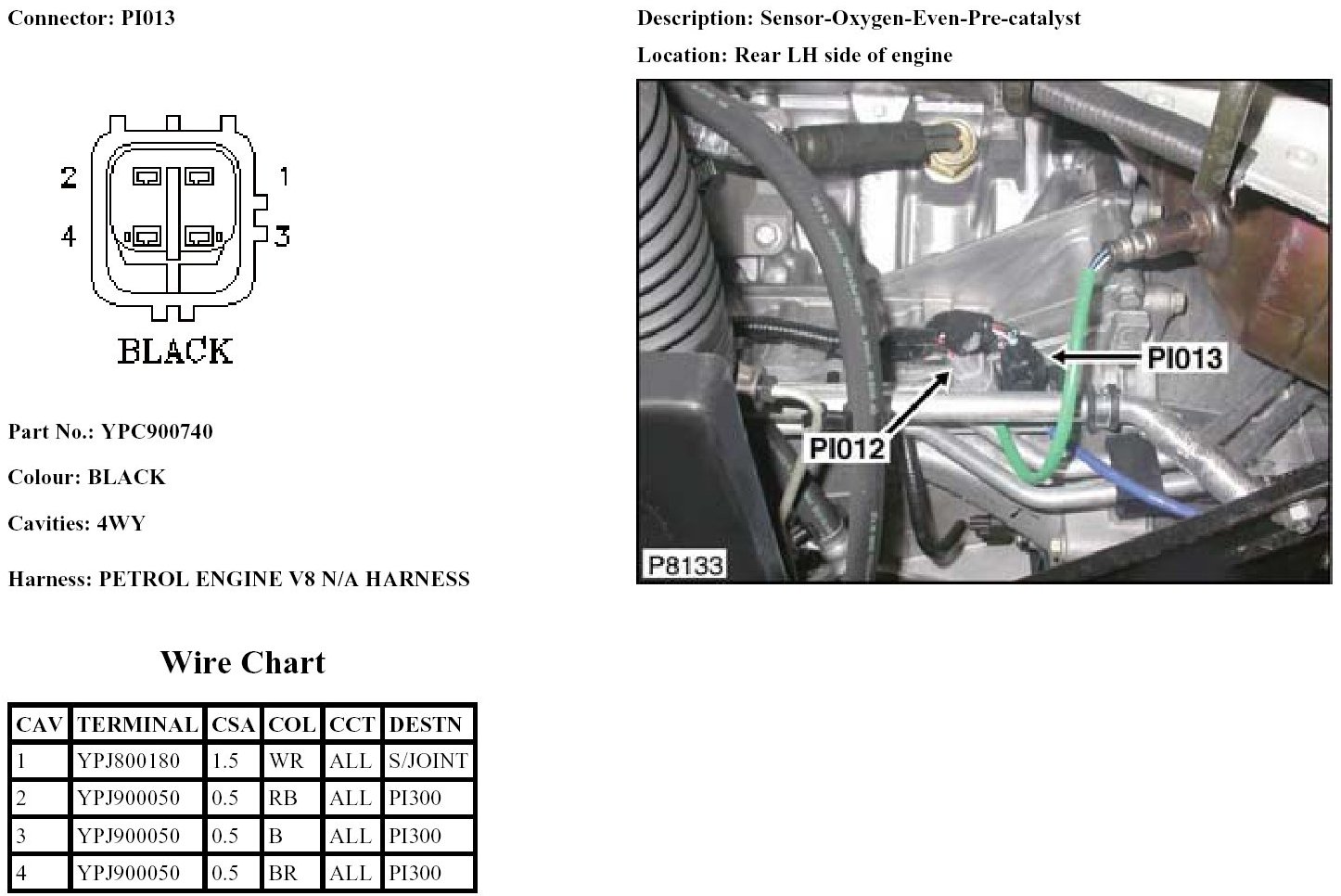 Connector: PI013

2 1
4 3

BLACK

Part No.: YPC900740

Colour: BLACK

Cavities: 4WY

Harness: PETROL ENGINE V8 N/A HARNESS

Wire Chart

| CAV | TERMINAL | CSA | COL | CCT | DESTN |
|---|---|---|---|---|---|
| 1 | YPJ800180 | 1.5 | WR | ALL | S/JOINT |
| 2 | YPJ900050 | 0.5 | RB | ALL | PI300 |
| 3 | YPJ900050 | 0.5 | B | ALL | PI300 |
| 4 | YPJ900050 | 0.5 | BR | ALL | PI300 |

Description: Sensor-Oxygen-Even-Pre-catalyst

Location: Rear LH side of engine

PI013

PI012

P8133