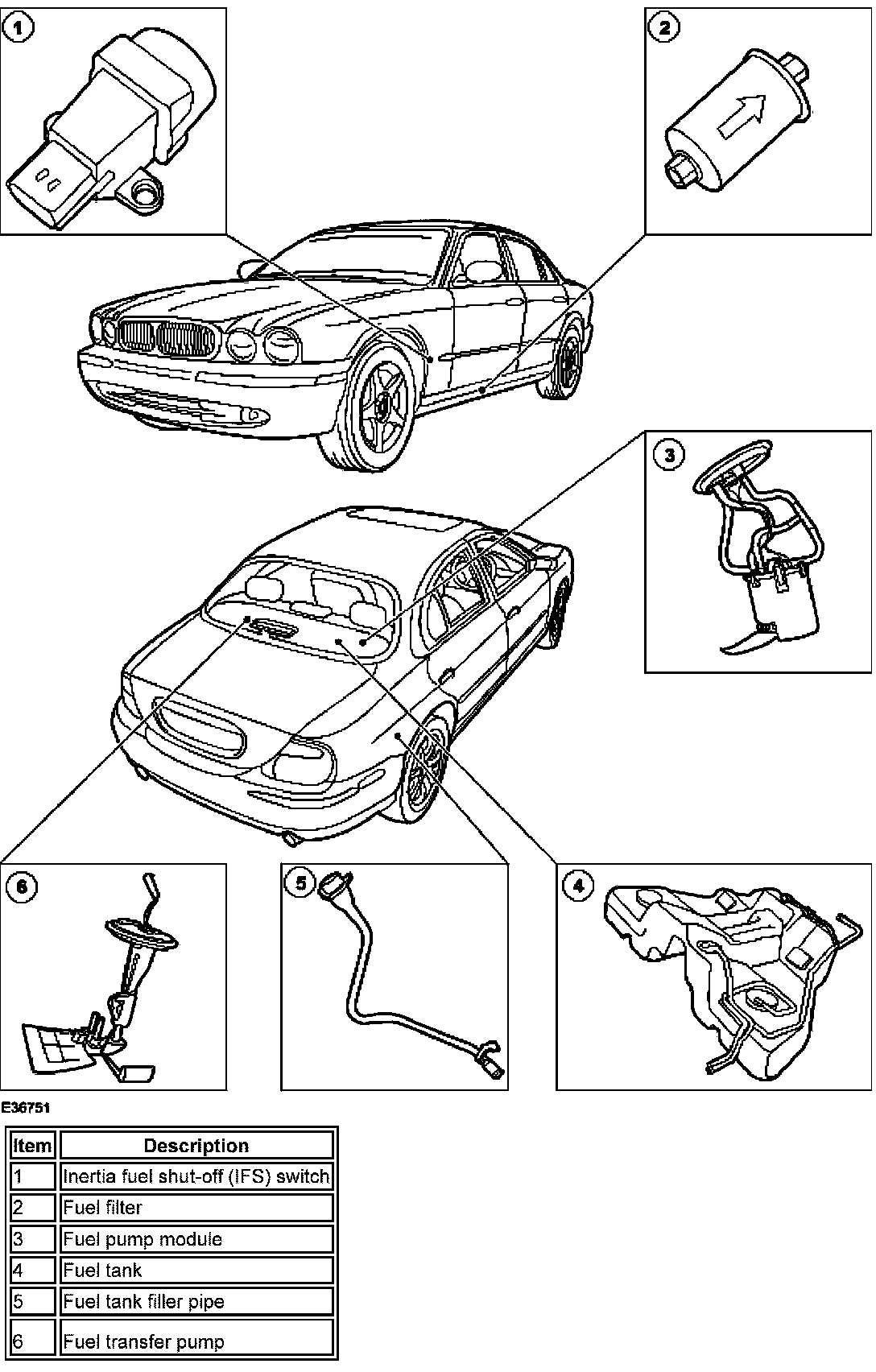 1

2

3

6

5

4

E36751

| Item | Description |
|---|---|
| 1 | Inertia fuel shut-off (IFS) switch |
| 2 | Fuel filter |
| 3 | Fuel pump module |
| 4 | Fuel tank |
| 5 | Fuel tank filler pipe |
| 6 | Fuel transfer pump |