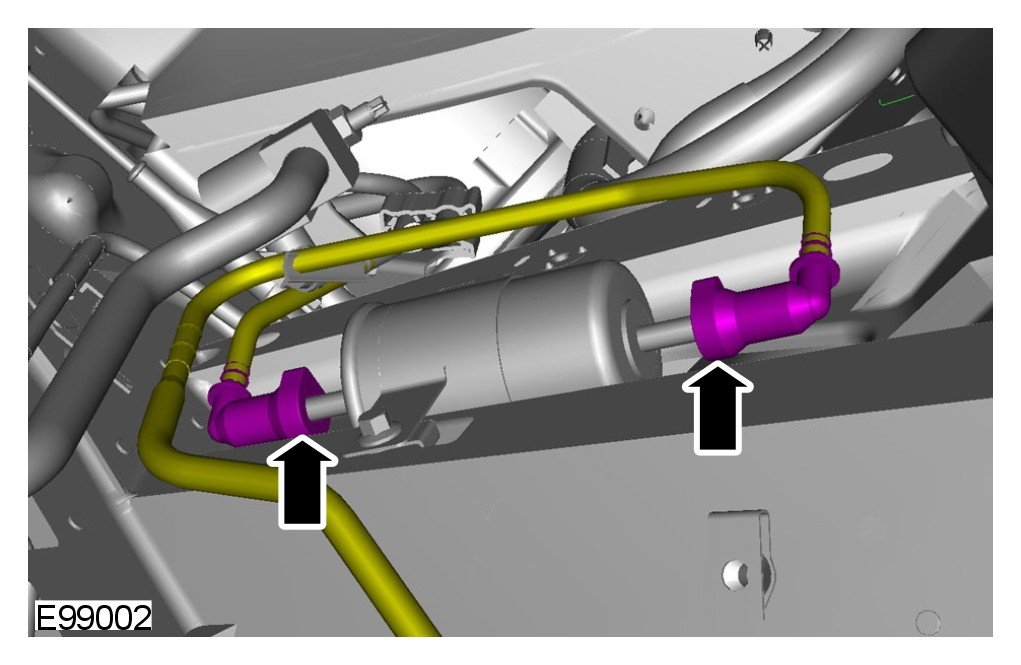 E99002