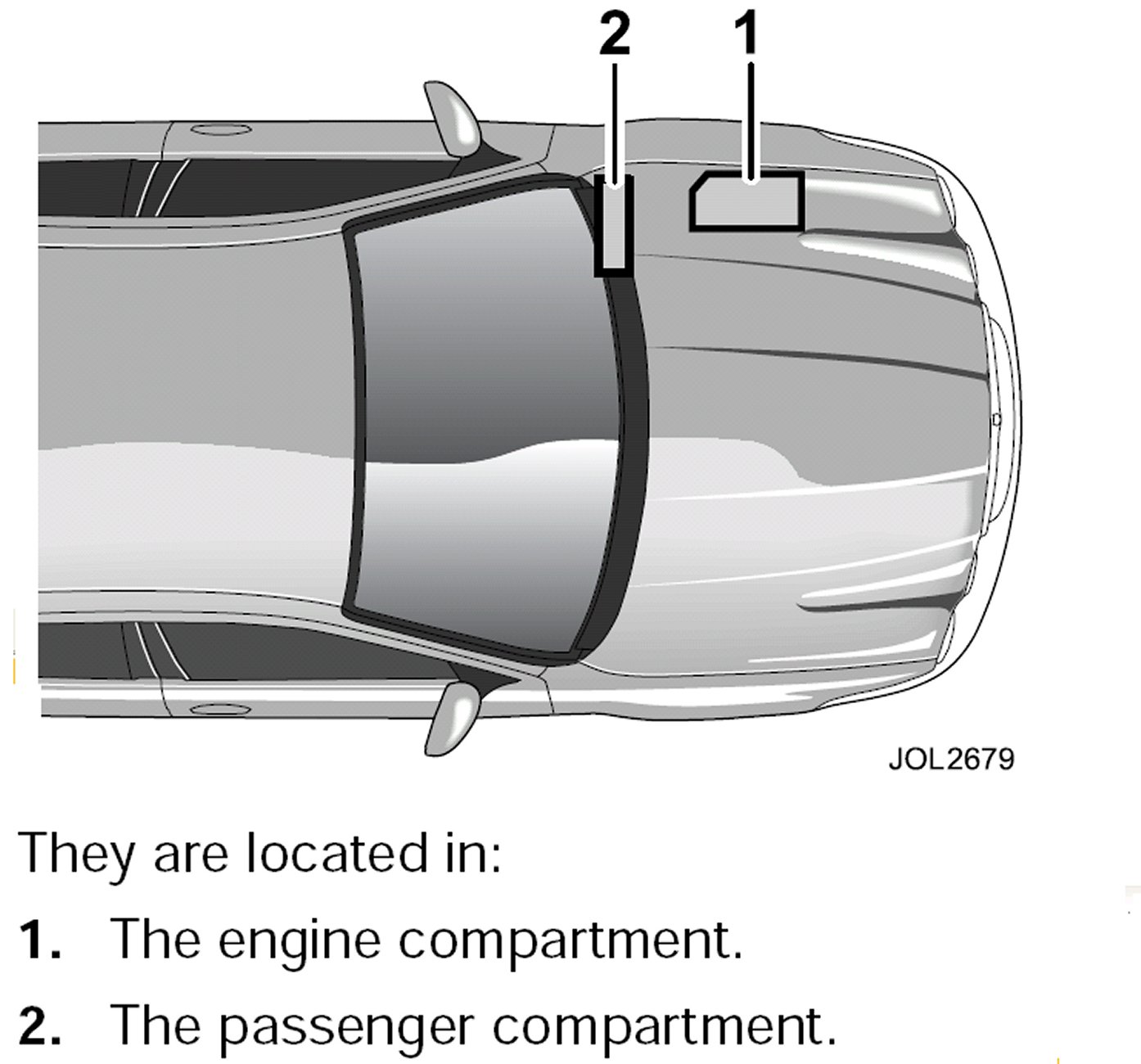 2
1
JOL2679

They are located in:

1. The engine compartment.

2. The passenger compartment.