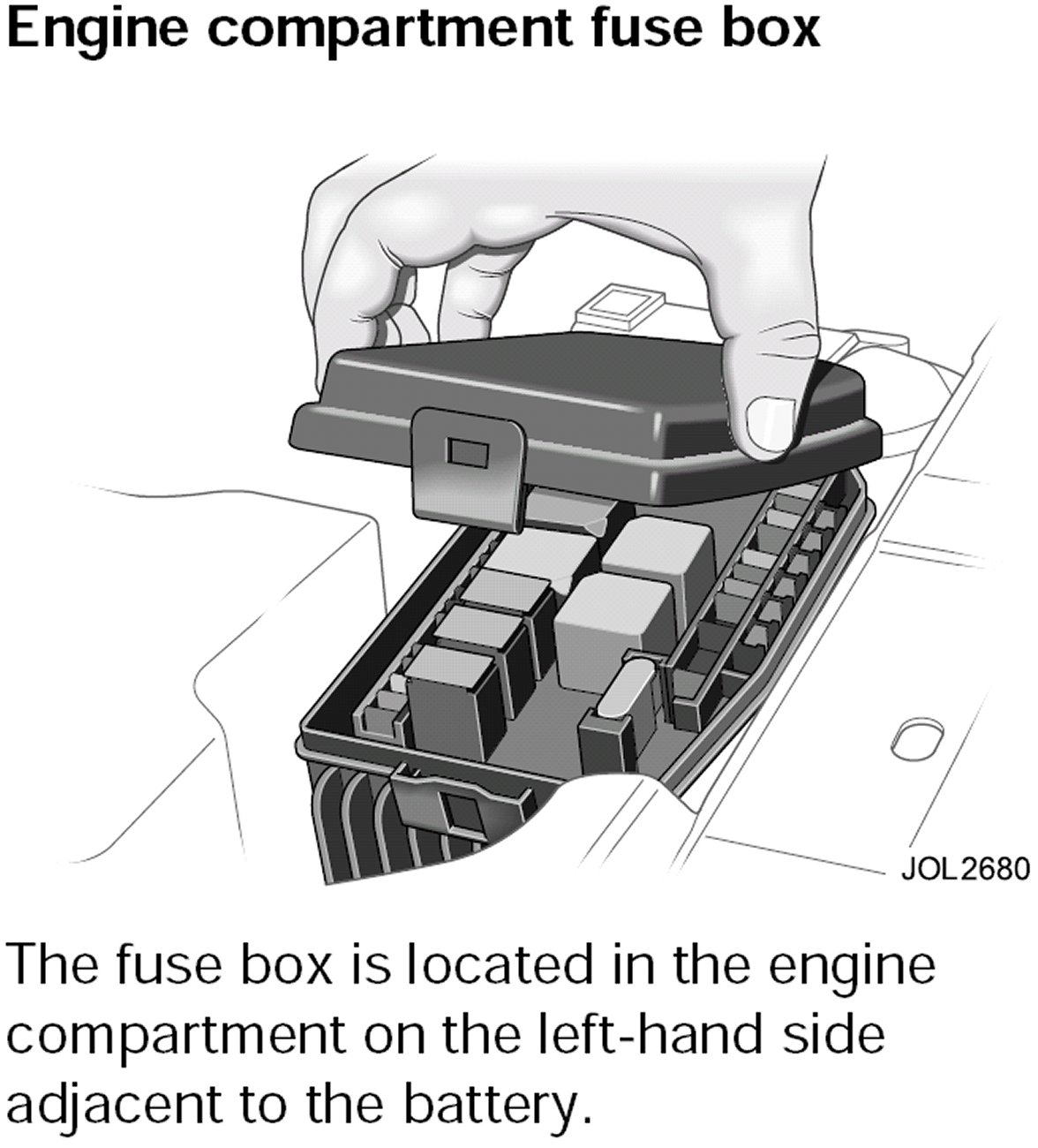 Engine compartment fuse box

JOL2680

The fuse box is located in the engine compartment on the left-hand side adjacent to the battery.