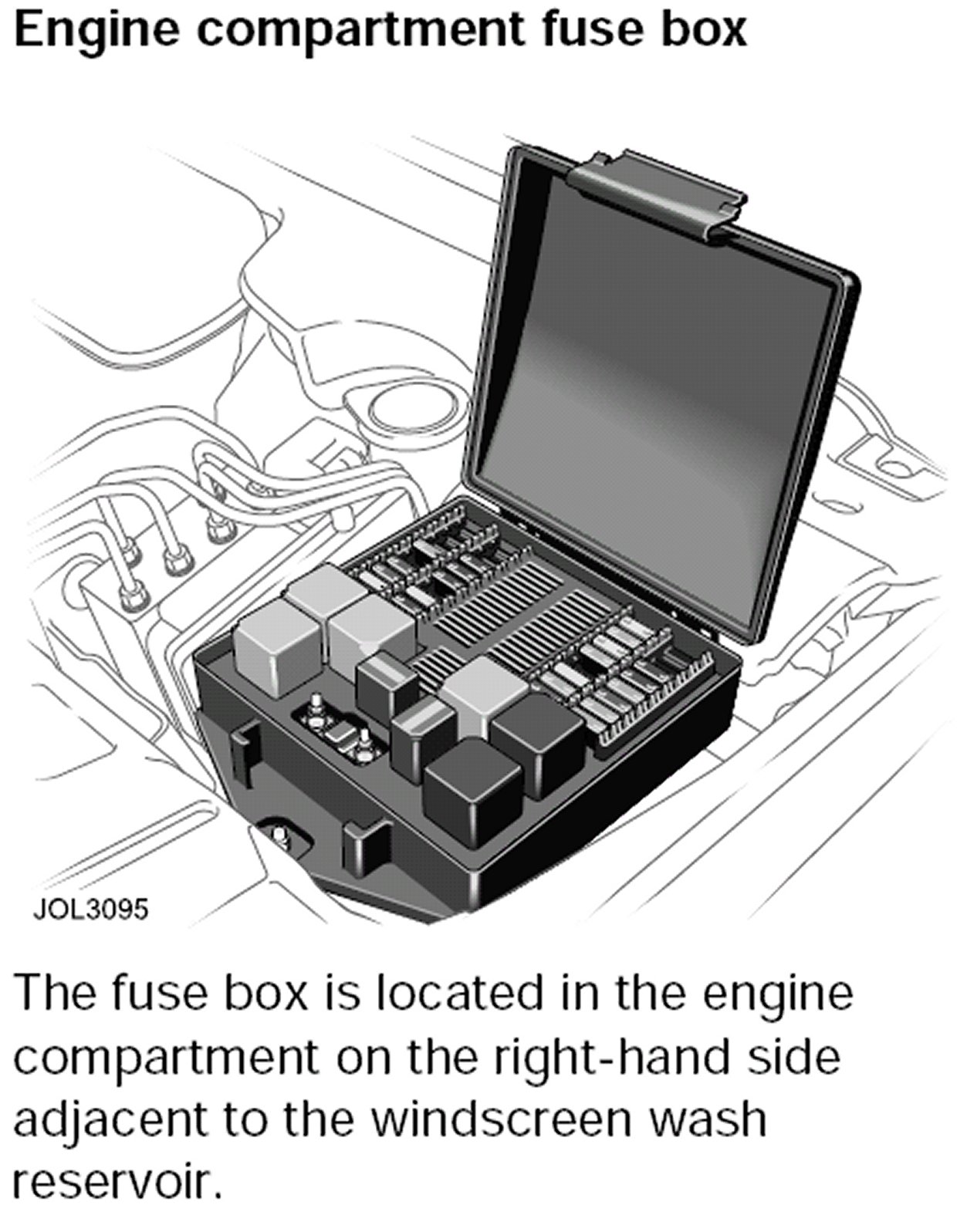 Engine compartment fuse box

JOL3095

The fuse box is located in the engine compartment on the right-hand side adjacent to the windscreen wash reservoir.