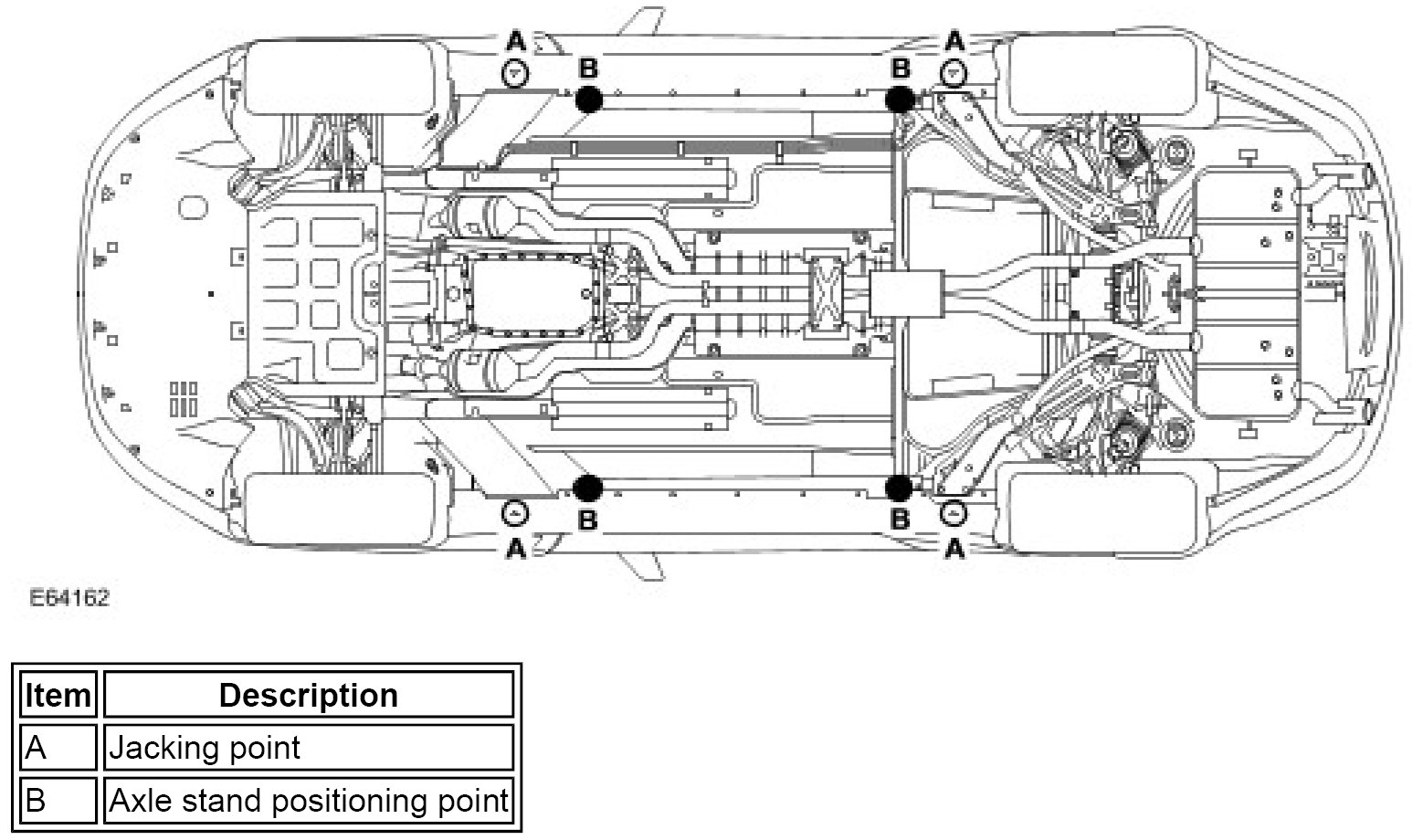 A B B A

B B
A A

E64162

| Item | Description |
|---|---|
| A | Jacking point |
| B | Axle stand positioning point |