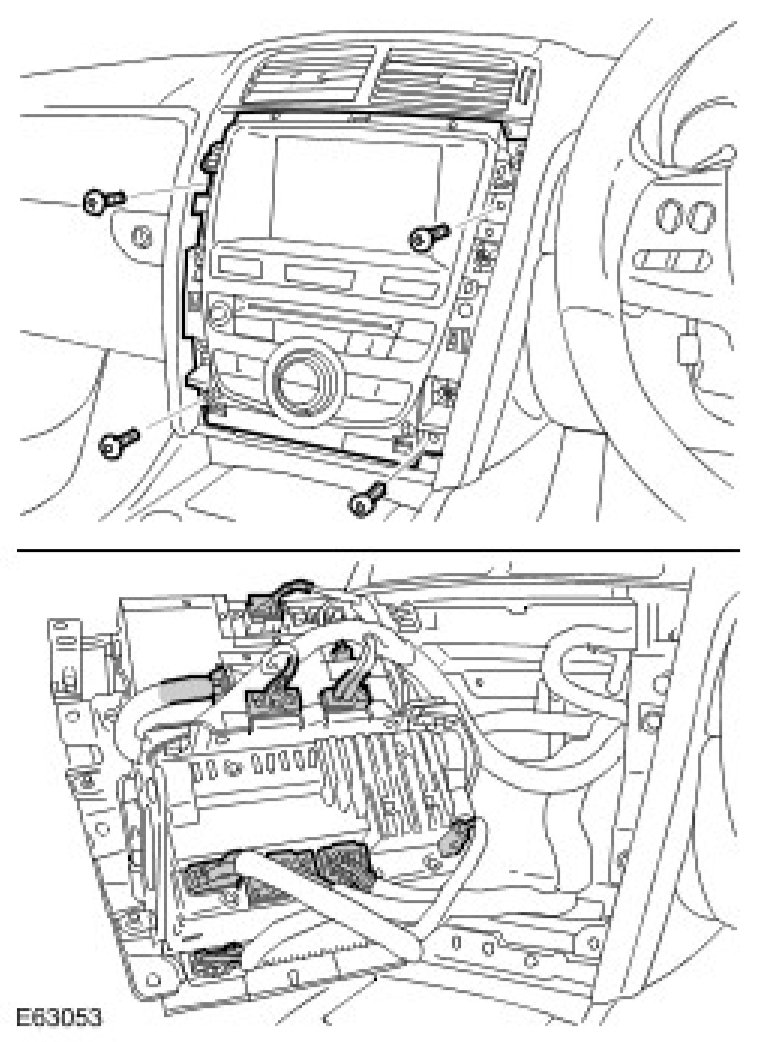 E63053