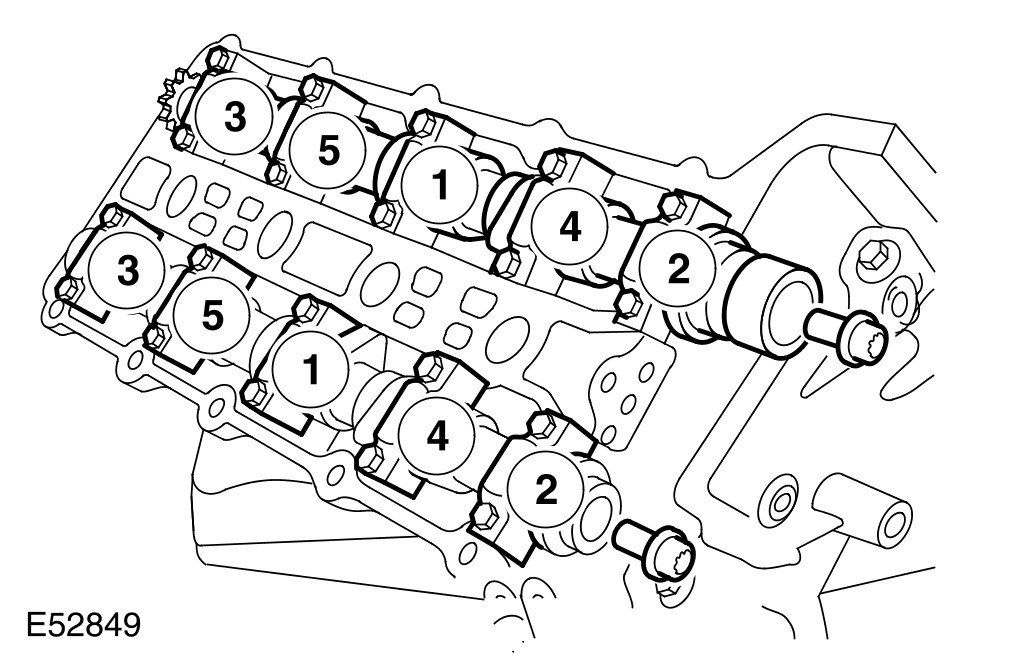 3
5
1
4
2
3
5
1
4
2
E52849