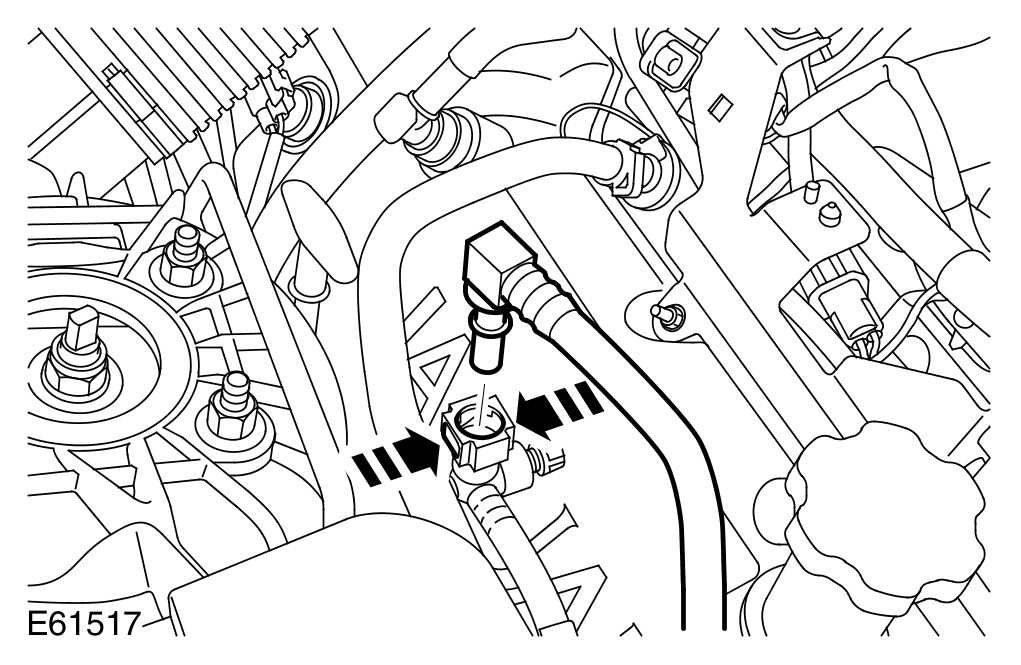 E61517