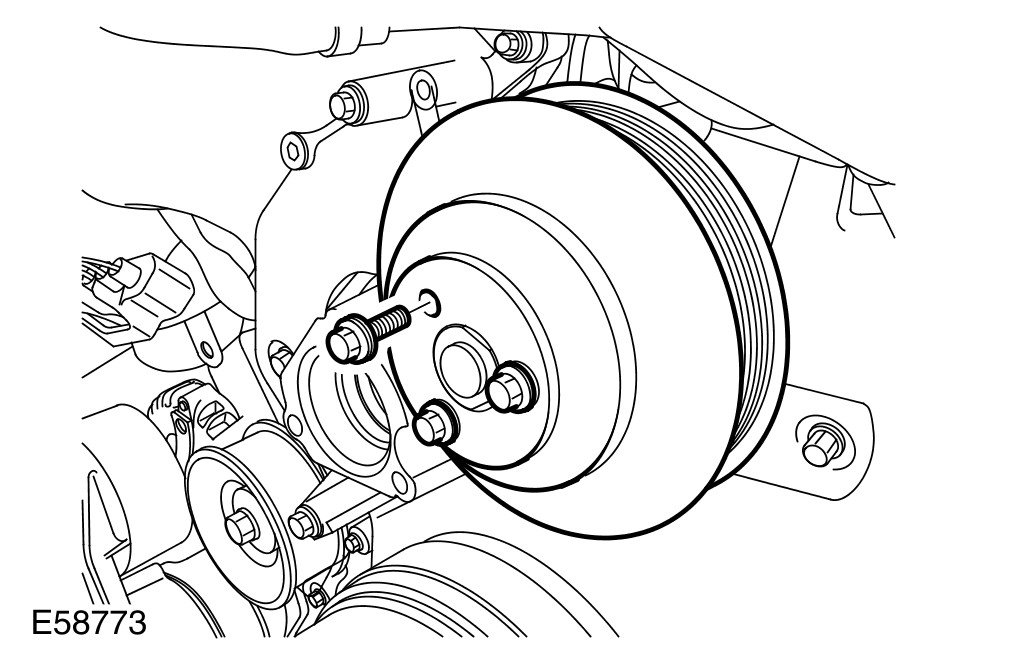 E58773