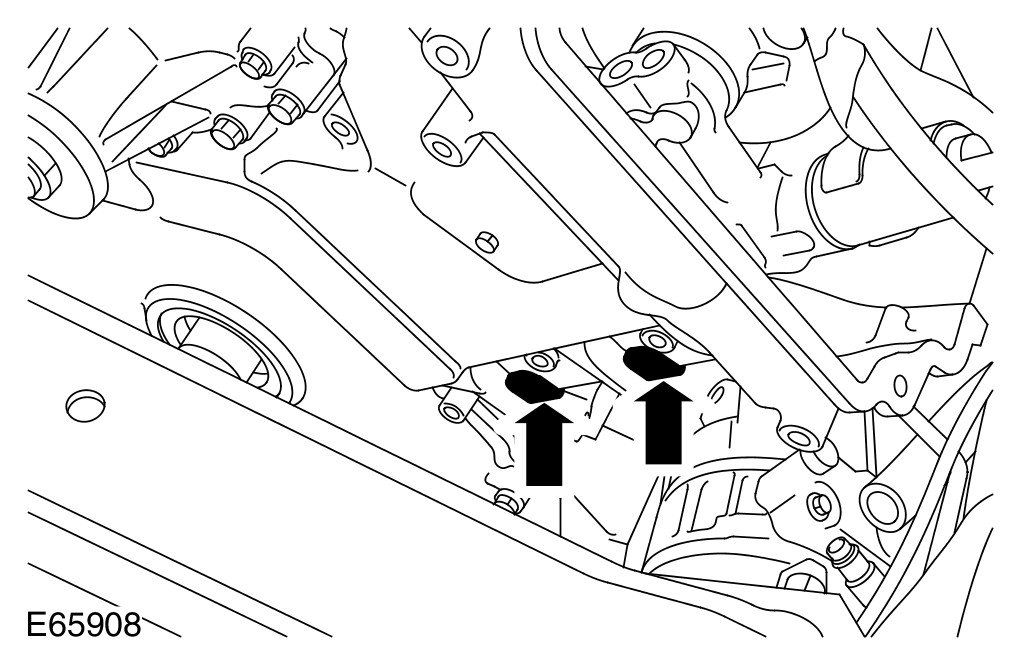 E65908