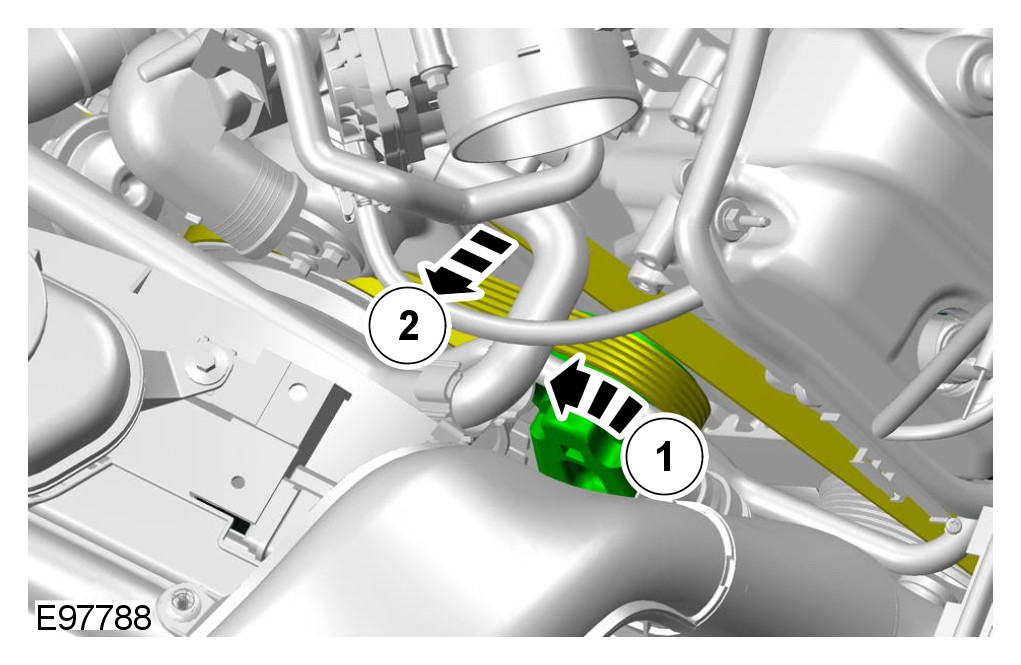 2

1

E97788