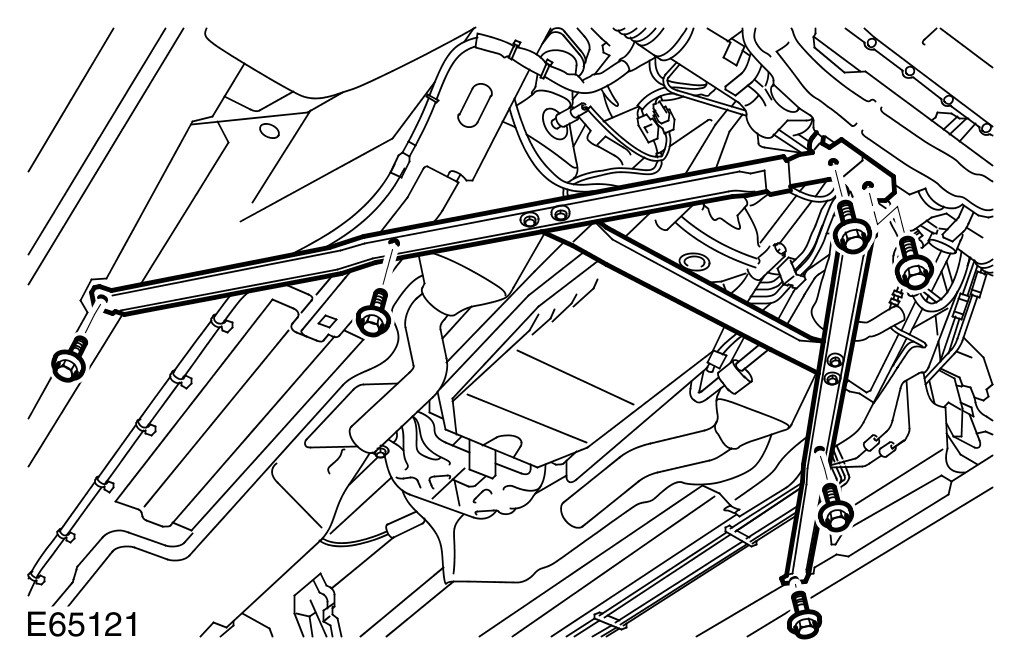 E65121