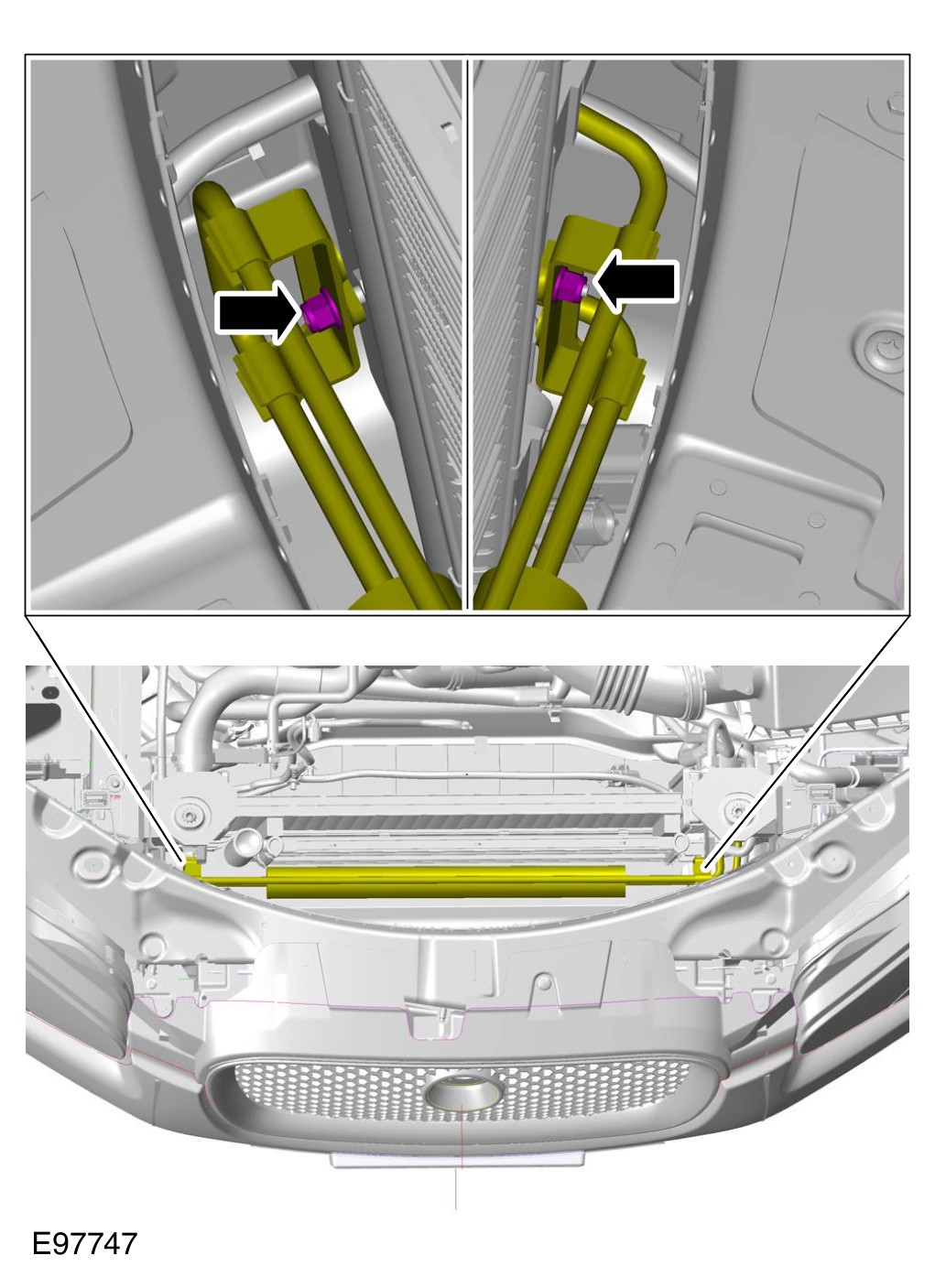 E97747