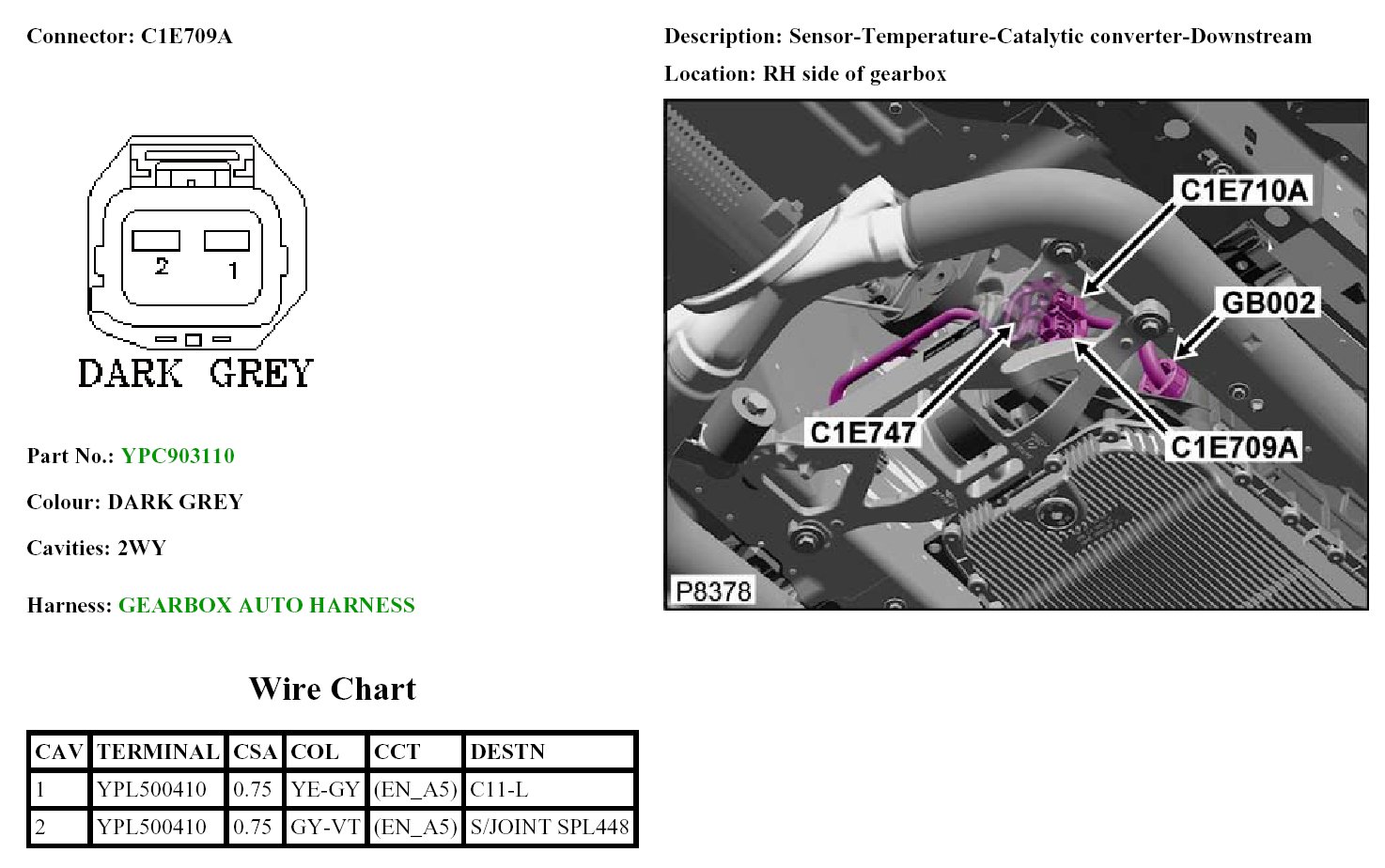 Connector: C1E709A

2 1

DARK GREY

Part No.: YPC903110

Colour: DARK GREY

Cavities: 2WY

Harness: GEARBOX AUTO HARNESS

Wire Chart

| CAV | TERMINAL | CSA | COL | CCT | DESTN |
|---|---|---|---|---|---|
| 1 | YPL500410 | 0.75 | YE-GY | (EN_A5) | C11-L |
| 2 | YPL500410 | 0.75 | GY-VT | (EN_A5) | S/JOINT SPL448 |

Description: Sensor-Temperature-Catalytic converter-Downstream

Location: RH side of gearbox

C1E710A

GB002

C1E747

C1E709A

P8378