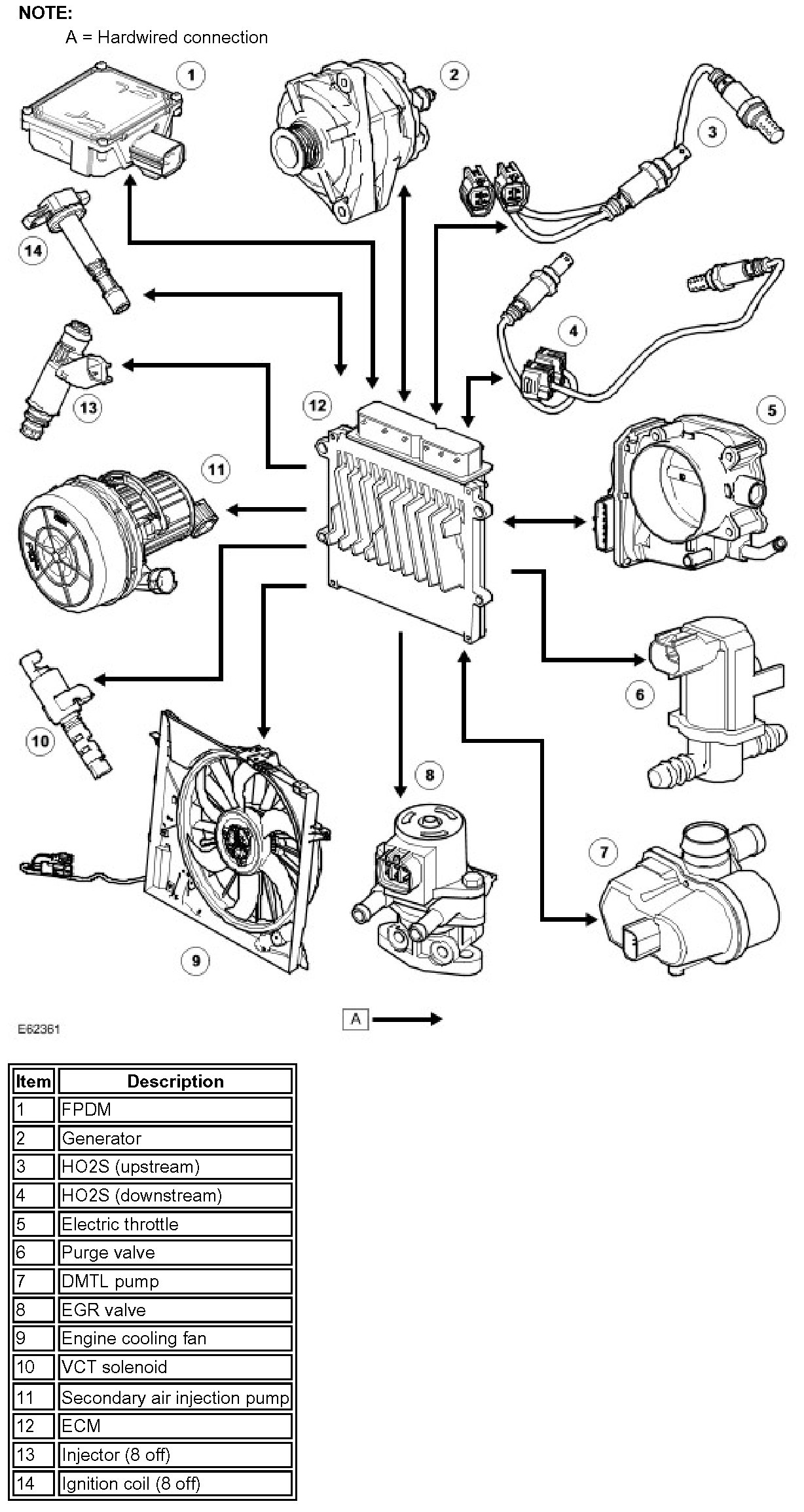 NOTE:
A = Hardwired connection

1
2
3
14
4
13
12
5
11
6
10
8
7
9

E62361

A

| Item | Description |
|---|---|
| 1 | FPDM |
| 2 | Generator |
| 3 | HO2S (upstream) |
| 4 | HO2S (downstream) |
| 5 | Electric throttle |
| 6 | Purge valve |
| 7 | DMTL pump |
| 8 | EGR valve |
| 9 | Engine cooling fan |
| 10 | VCT solenoid |
| 11 | Secondary air injection pump |
| 12 | ECM |
| 13 | Injector (8 off) |
| 14 | Ignition coil (8 off) |