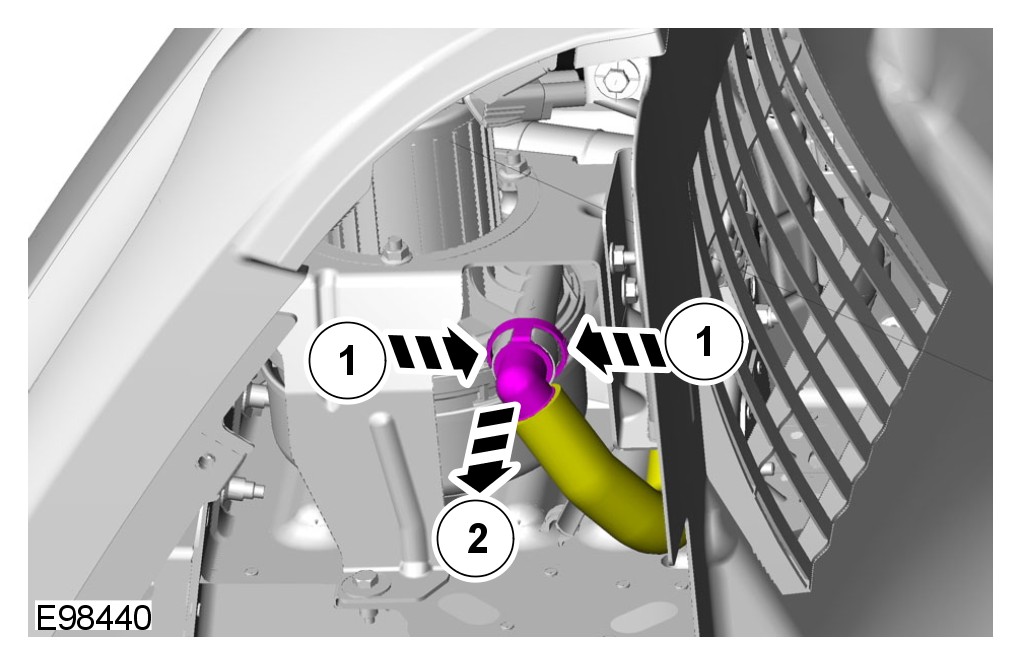 1
1
2
E98440