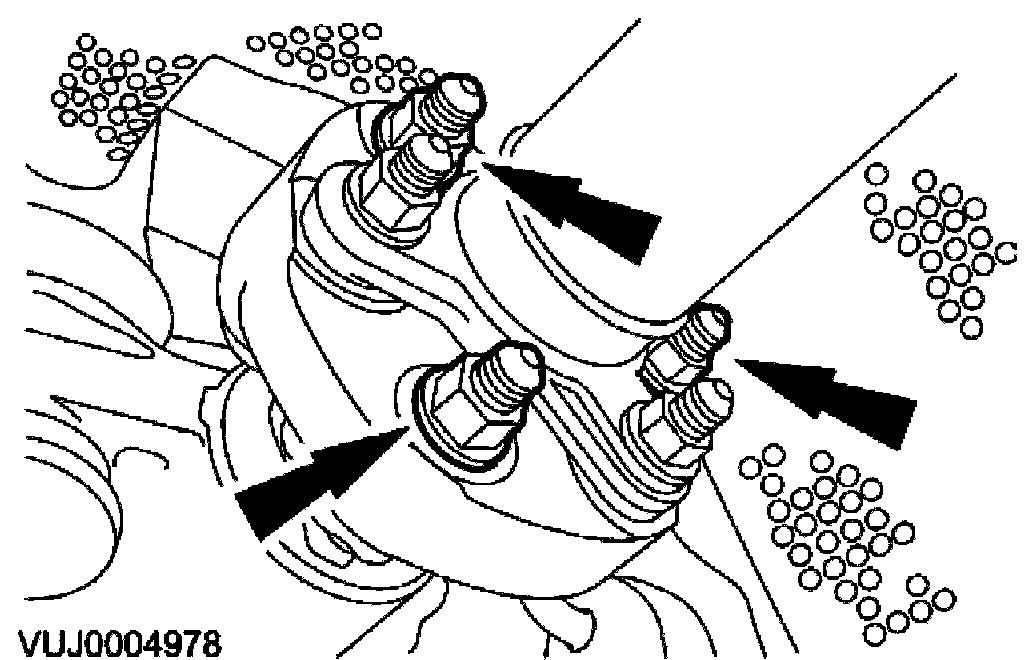 VUJ0004978