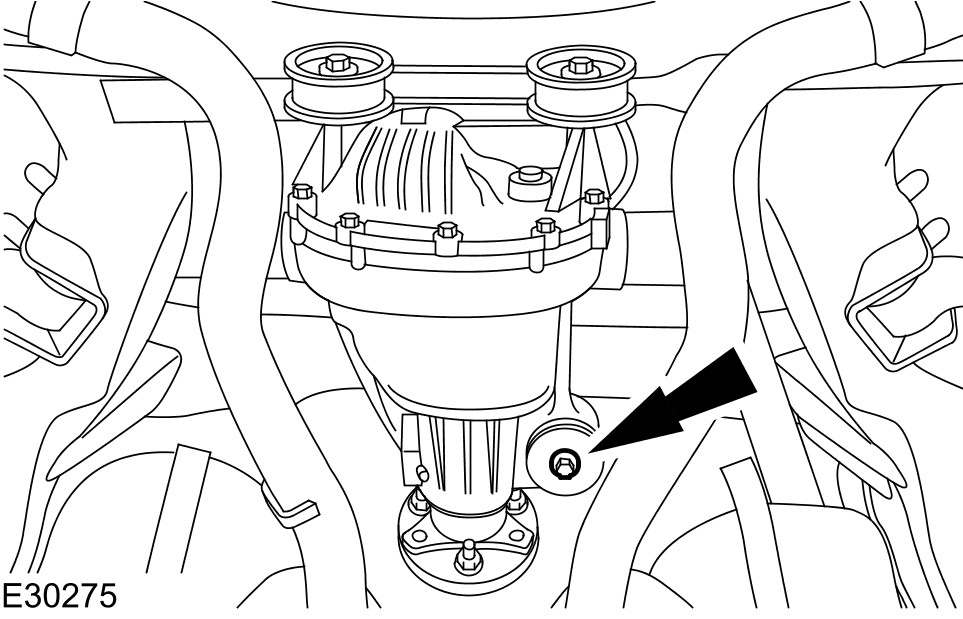 E30275